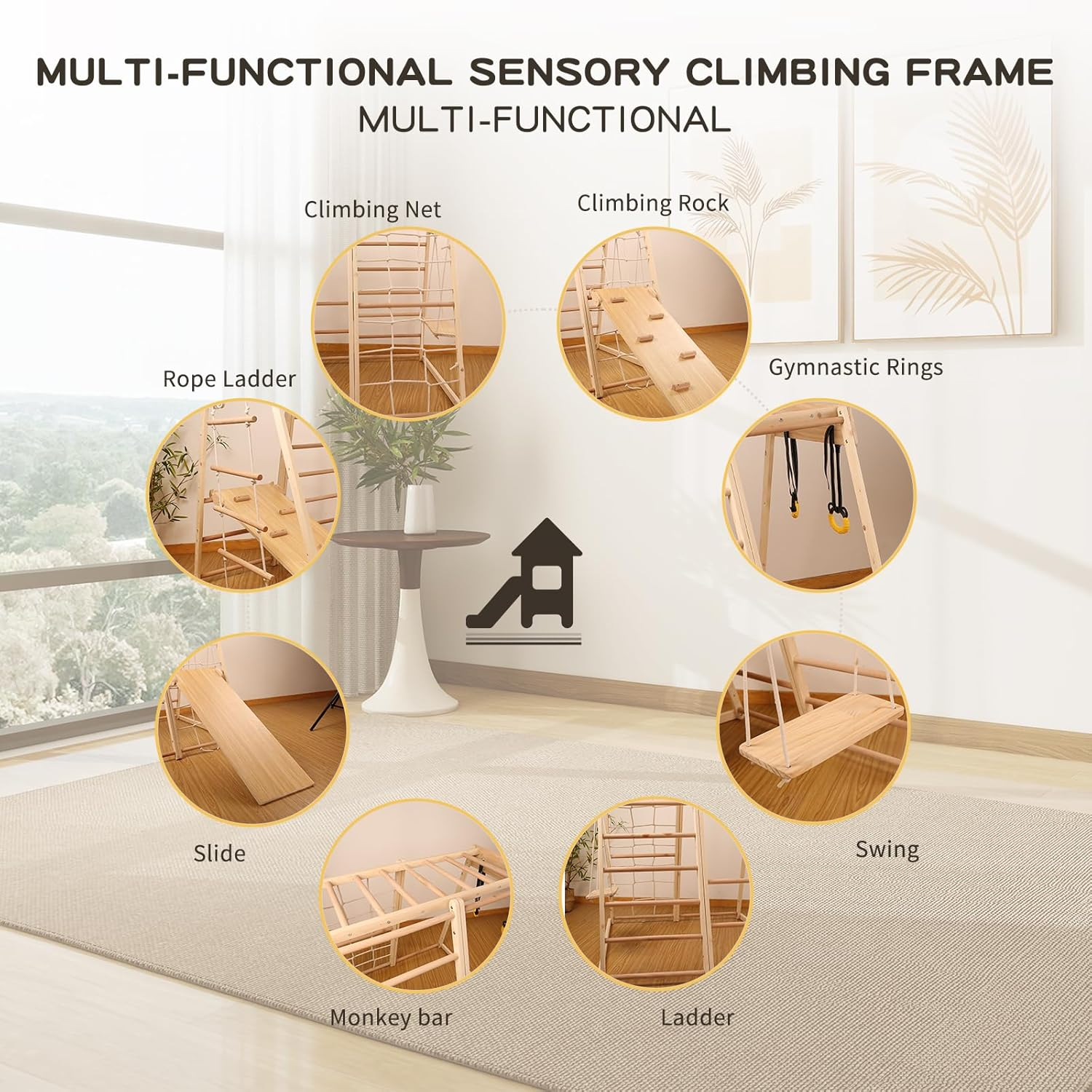 MULTI-FUNCTIONAL SENSORY CLIMBING FRAME
MULTI-FUNCTIONAL

Climbing Net

Climbing Rock

Rope Ladder

Gymnastic Rings

Slide

Swing

Monkey bar

Ladder