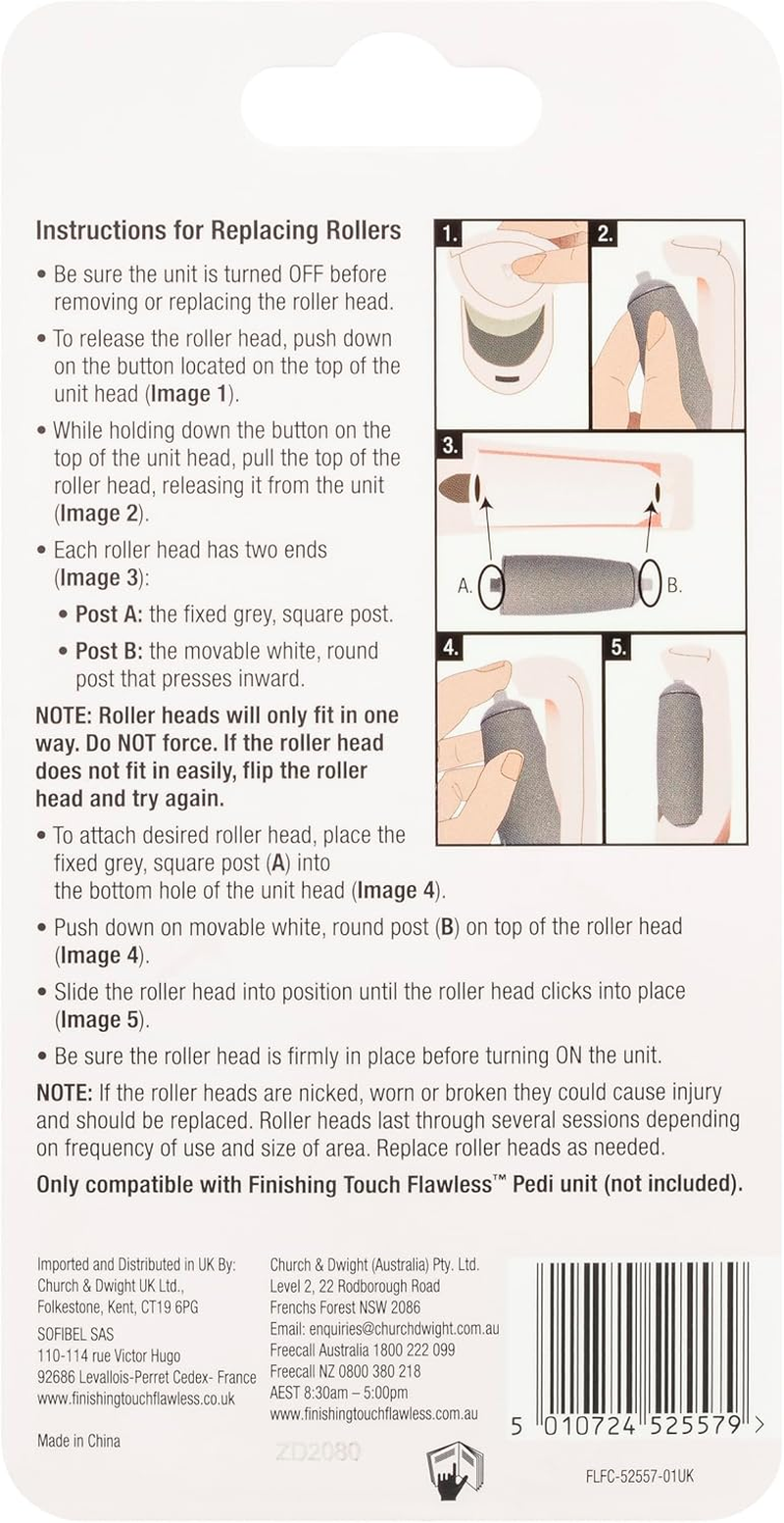 Instructions for Replacing Rollers

• Be sure the unit is turned OFF before removing or replacing the roller head.

• To release the roller head, push down on the button located on the top of the unit head (Image 1).

• While holding down the button on the top of the unit head, pull the top of the roller head, releasing it from the unit (Image 2).

• Each roller head has two ends (Image 3):

• Post A: the fixed grey, square post.

• Post B: the movable white, round post that presses inward.

NOTE: Roller heads will only fit in one way. Do NOT force. If the roller head does not fit in easily, flip the roller head and try again.

• To attach desired roller head, place the fixed grey, square post (A) into the bottom hole of the unit head (Image 4).

• Push down on movable white, round post (B) on top of the roller head (Image 4).

• Slide the roller head into position until the roller head clicks into place (Image 5).

• Be sure the roller head is firmly in place before turning ON the unit.

NOTE: If the roller heads are nicked, worn or broken they could cause injury and should be replaced. Roller heads last through several sessions depending on frequency of use and size of area. Replace roller heads as needed.

Only compatible with Finishing Touch Flawless™ Pedi unit (not included).

1. 2. 3. A. B. 4. 5.

Imported and Distributed in UK By: Church & Dwight UK Ltd., Folkestone, Kent, CT19 6PG

SOFIBEL SAS
110-114 rue Victor Hugo
92686 Levallois-Perret Cedex- France
www.finishingtouchflawless.co.uk

Made in China

Church & Dwight (Australia) Pty. Ltd.
Level 2, 22 Rodborough Road
Frenchs Forest NSW 2086
Email: enquiries@churchdwight.com.au
Freecall Australia 1800 222 099
Freecall NZ 0800 380 218
AEST 8:30am – 5:00pm
www.finishingtouchflawless.com.au

ZD2080

5 010724 525579 >

FLFC-52557-01UK