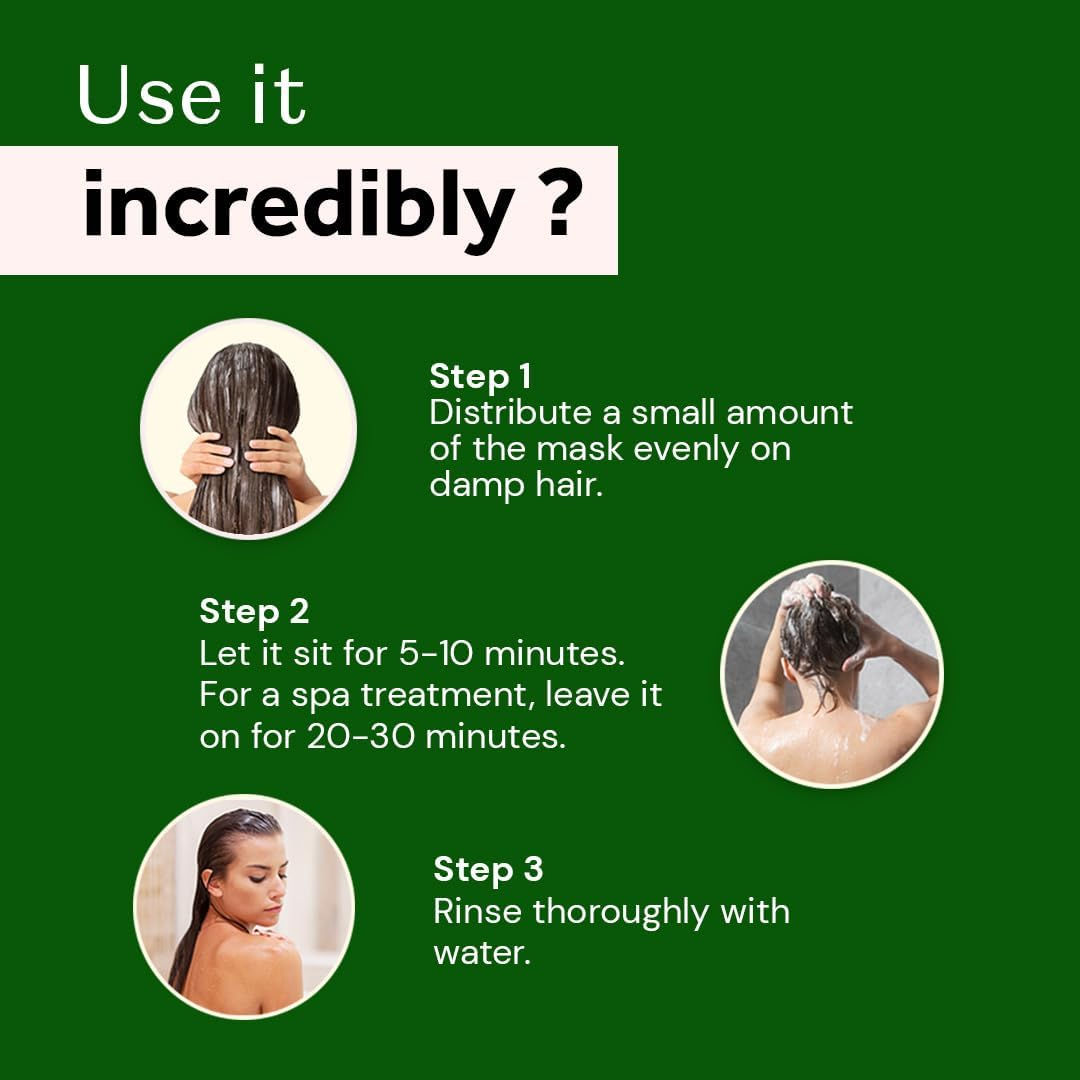 Use it
incredibly ?

Step 1
Distribute a small amount of the mask evenly on damp hair.

Step 2
Let it sit for 5-10 minutes. For a spa treatment, leave it on for 20-30 minutes.

Step 3
Rinse thoroughly with water.