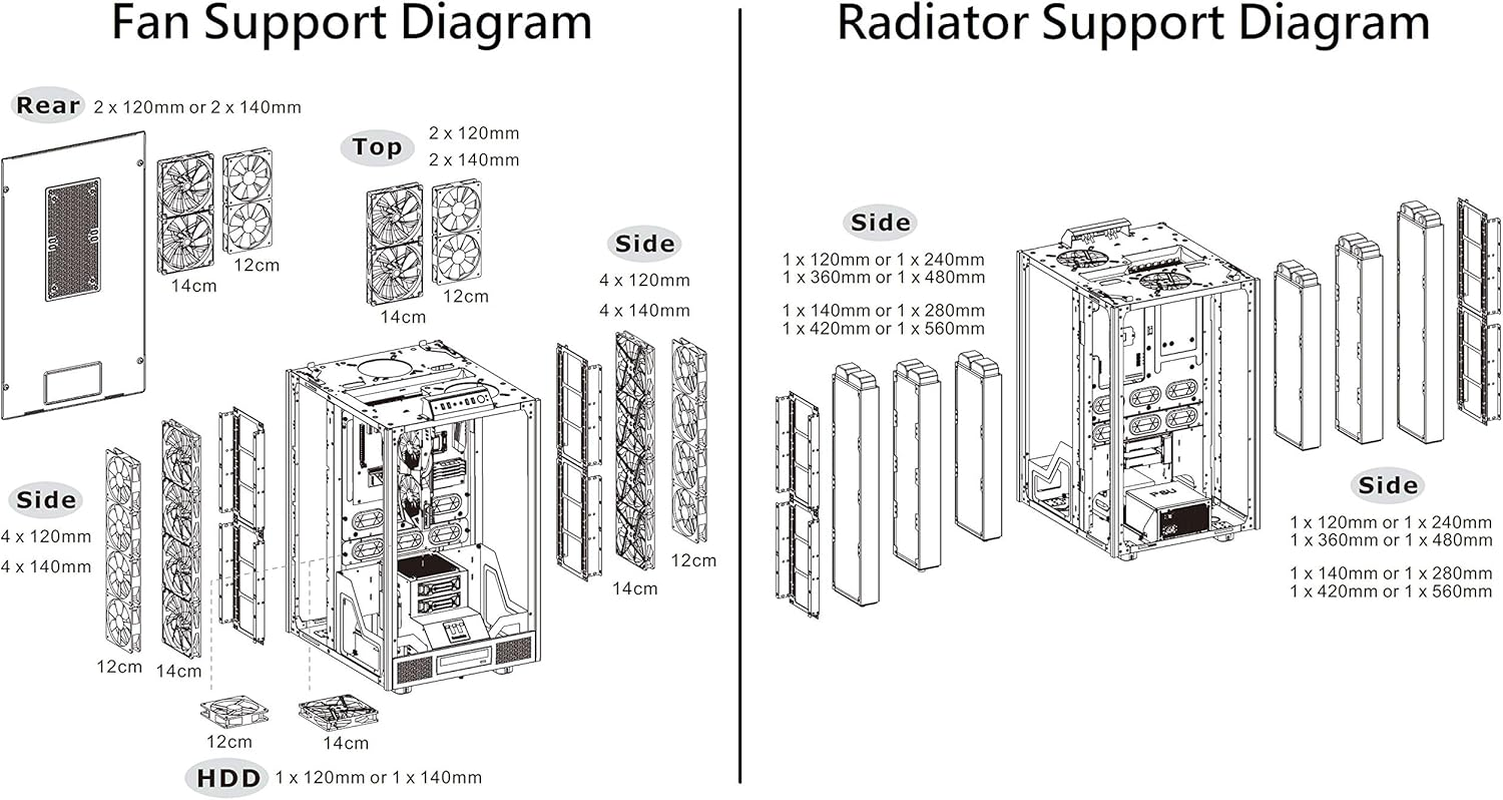 Fan Support Diagram

Rear 2 x 120mm or 2 x 140mm

14cm

12cm

Top 2 x 120mm
2 x 140mm

14cm

12cm

Side
4 x 120mm
4 x 140mm

14cm

12cm

Side
4 x 120mm
4 x 140mm

12cm

14cm

12cm

14cm

HDD 1 x 120mm or 1 x 140mm

Radiator Support Diagram

Side
1 x 120mm or 1 x 240mm
1 x 360mm or 1 x 480mm

1 x 140mm or 1 x 280mm
1 x 420mm or 1 x 560mm

PSU

Side
1 x 120mm or 1 x 240mm
1 x 360mm or 1 x 480mm

1 x 140mm or 1 x 280mm
1 x 420mm or 1 x 560mm