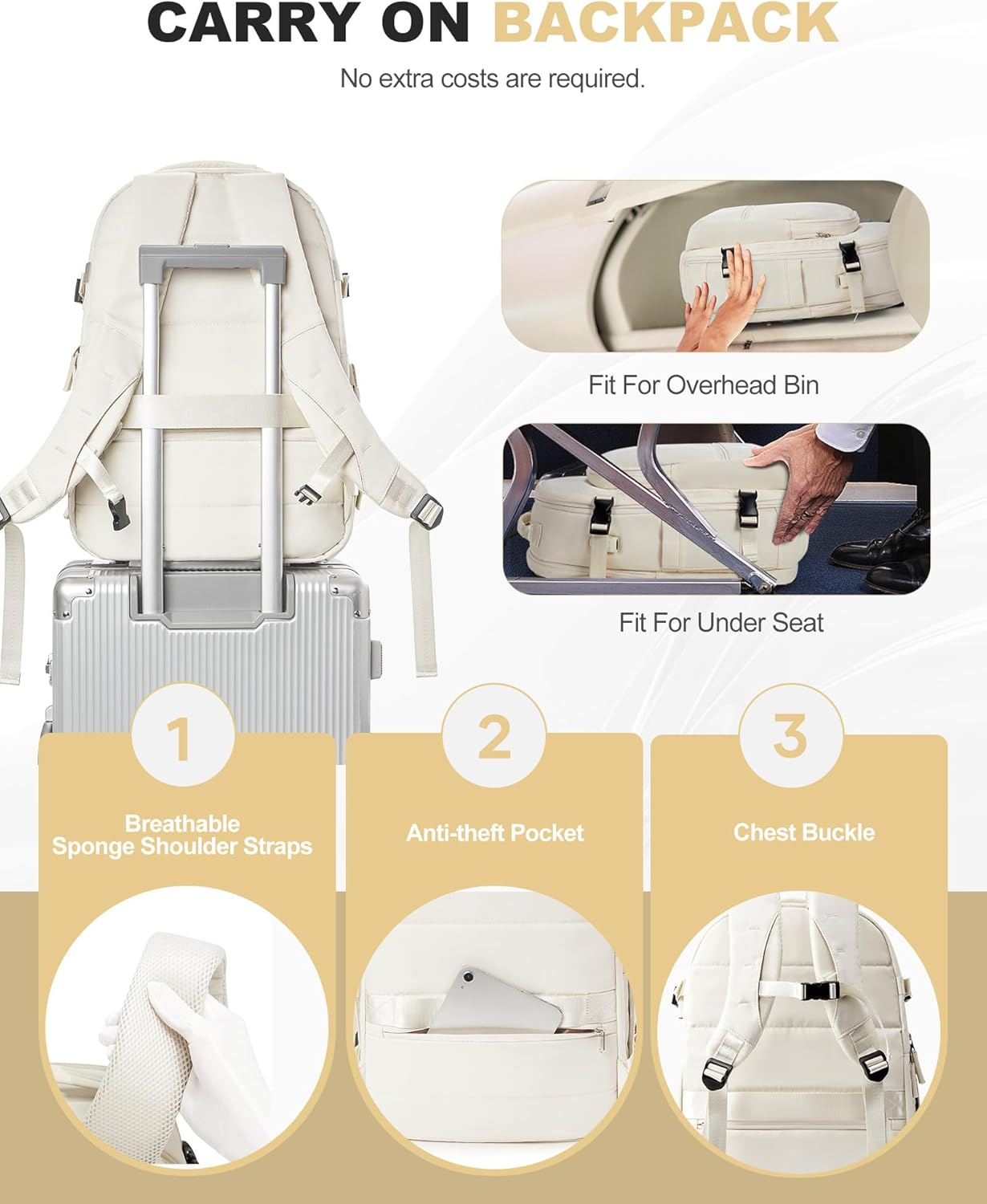 CARRY ON BACKPACK

No extra costs are required.

Fit For Overhead Bin

Fit For Under Seat

1

Breathable Sponge Shoulder Straps

2

Anti-theft Pocket

3

Chest Buckle