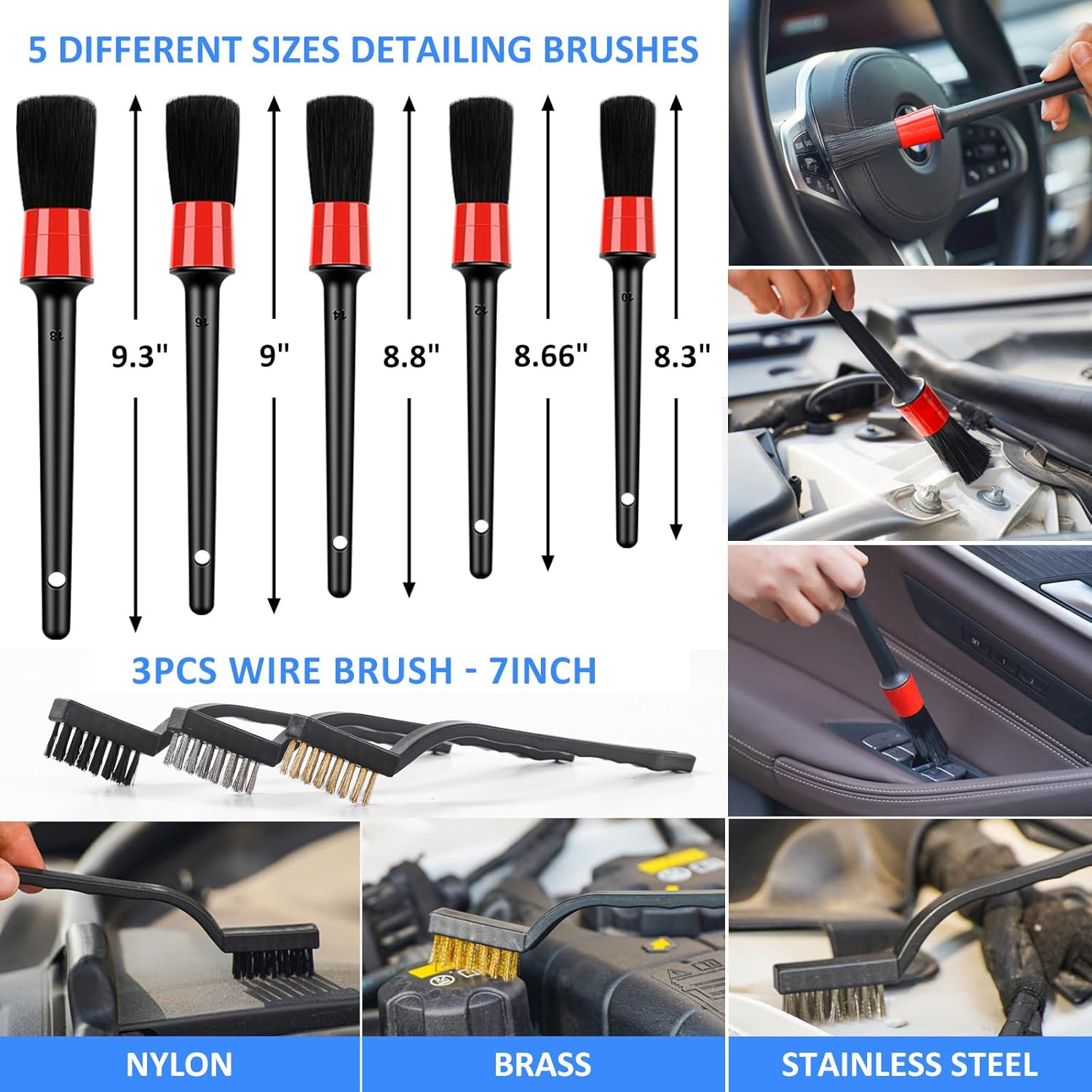 5 DIFFERENT SIZES DETAILING BRUSHES

18

9.3"

16

9"

14

8.8"

12

8.66"

10

8.3"

3PCS WIRE BRUSH - 7INCH

NYLON

BRASS

STAINLESS STEEL