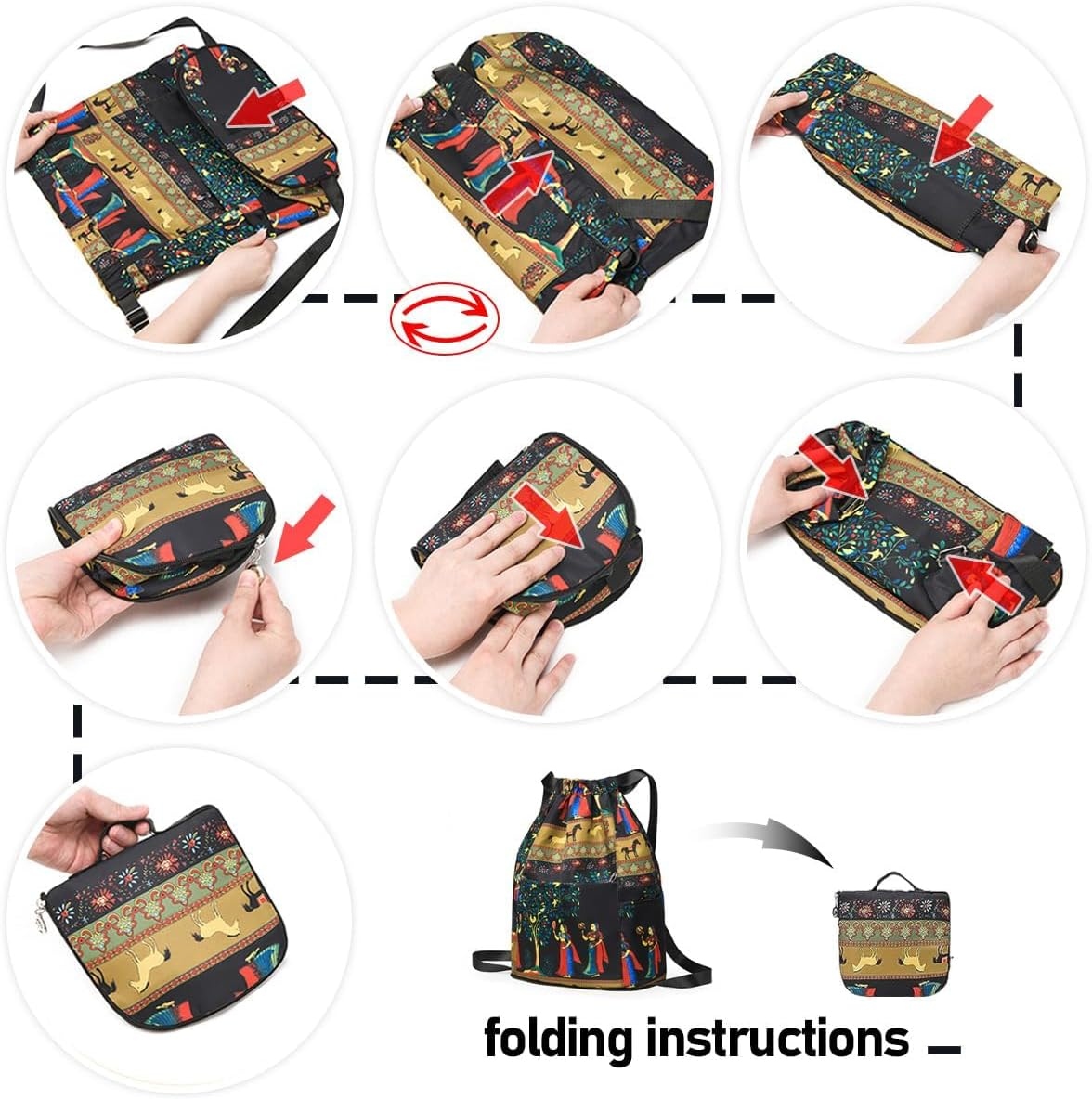 folding instructions