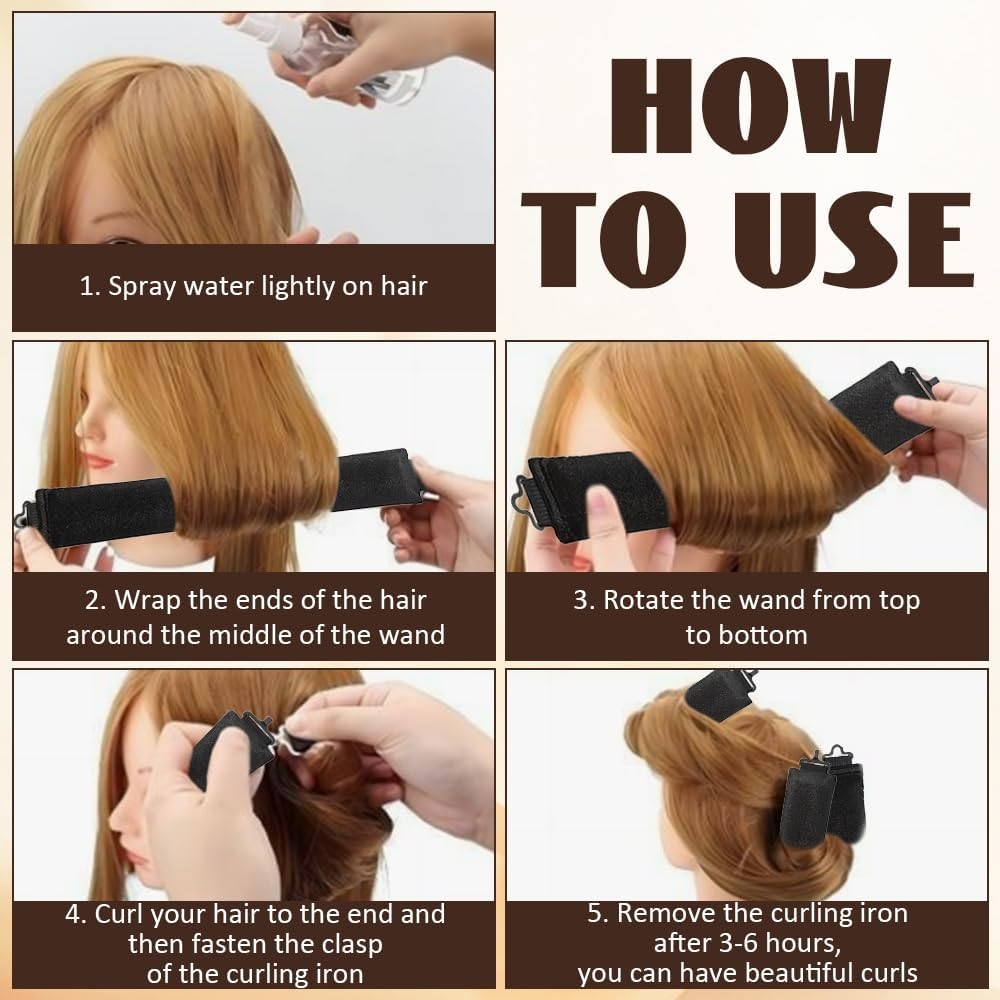 HOW TO USE

1. Spray water lightly on hair

2. Wrap the ends of the hair around the middle of the wand

3. Rotate the wand from top to bottom

4. Curl your hair to the end and then fasten the clasp of the curling iron

5. Remove the curling iron after 3-6 hours, you can have beautiful curls