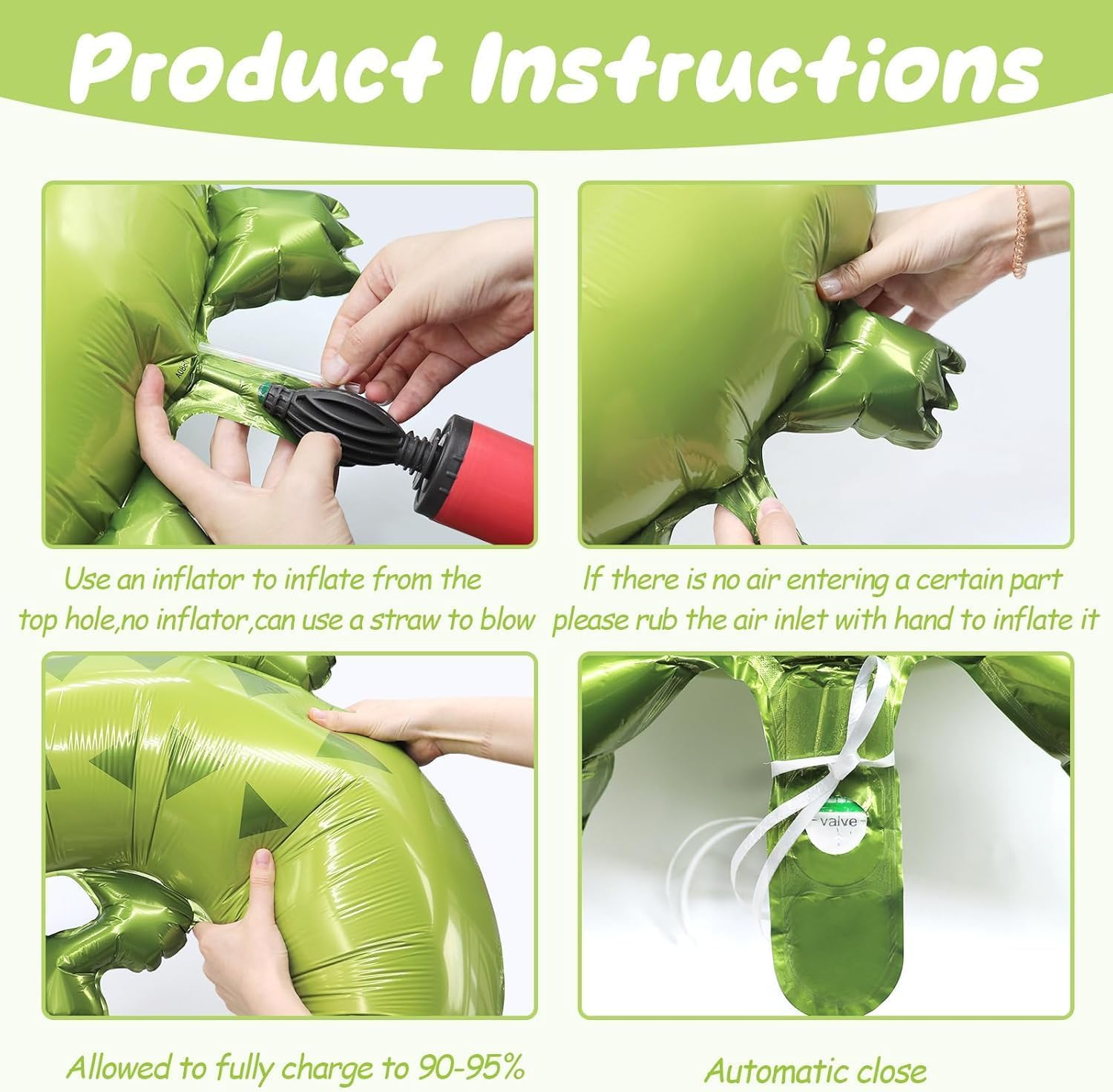 Product Instructions

Use an inflator to inflate from the top hole,no inflator,can use a straw to blow

If there is no air entering a certain part please rub the air inlet with hand to inflate it

valve

Allowed to fully charge to 90-95%

Automatic close