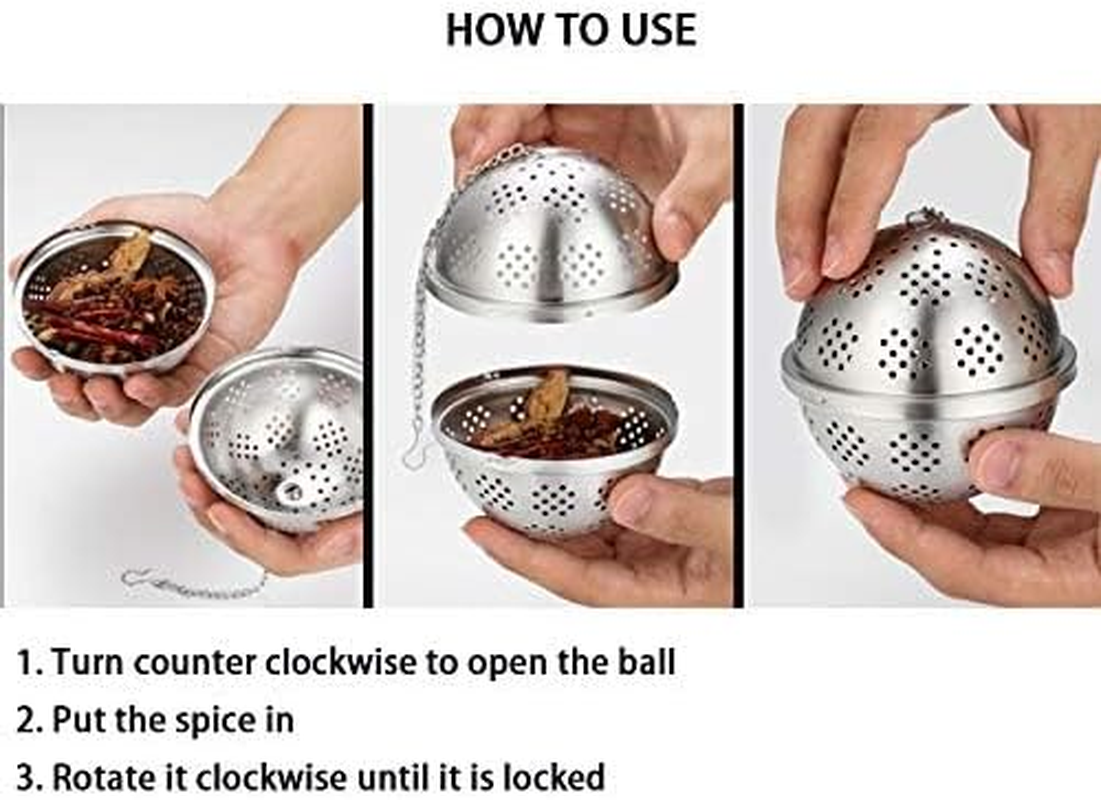 HOW TO USE

1. Turn counter clockwise to open the ball

2. Put the spice in

3. Rotate it clockwise until it is locked