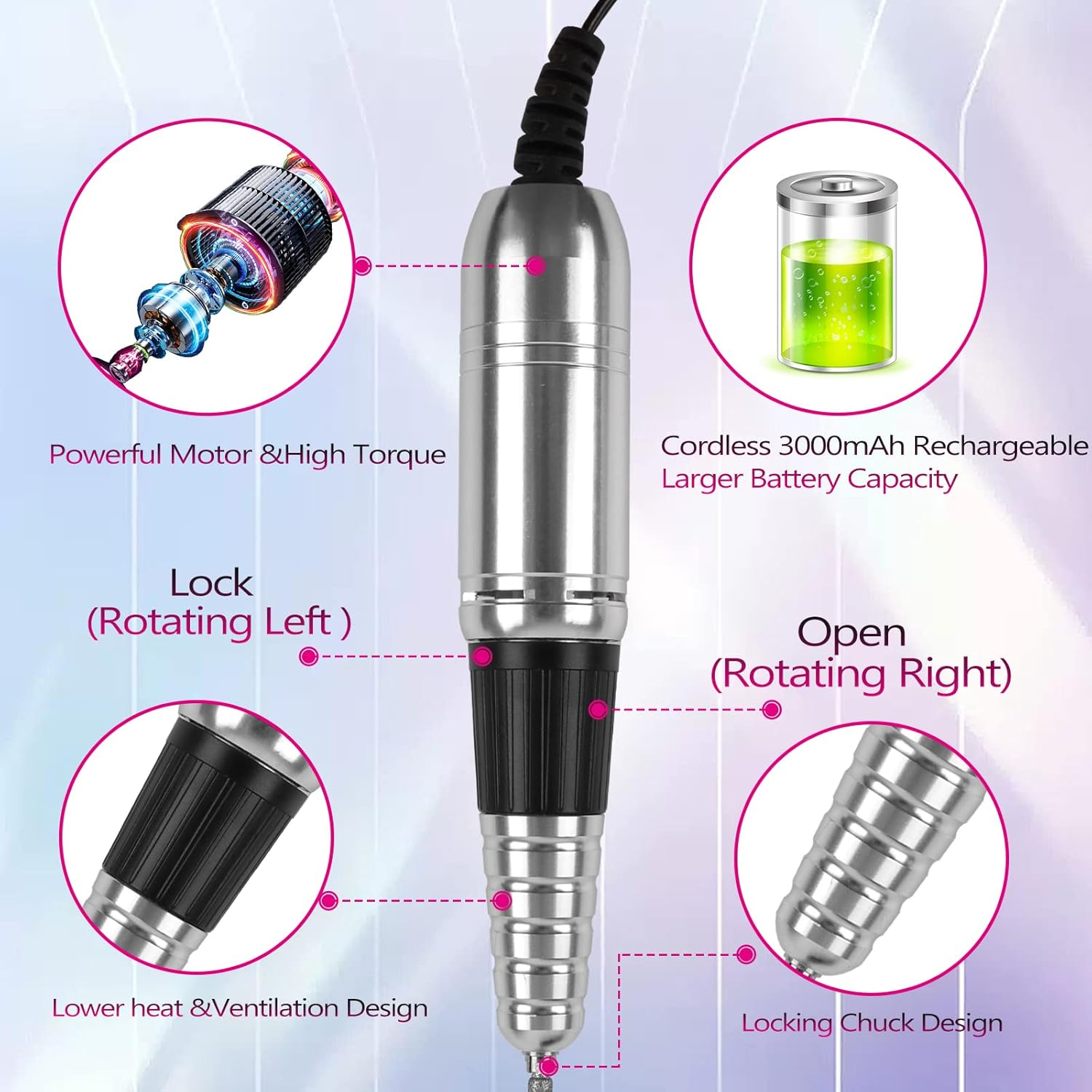 Powerful Motor &High Torque

Cordless 3000mAh Rechargeable
Larger Battery Capacity

Lock
(Rotating Left )

Open
(Rotating Right)

Lower heat &Ventilation Design

Locking Chuck Design