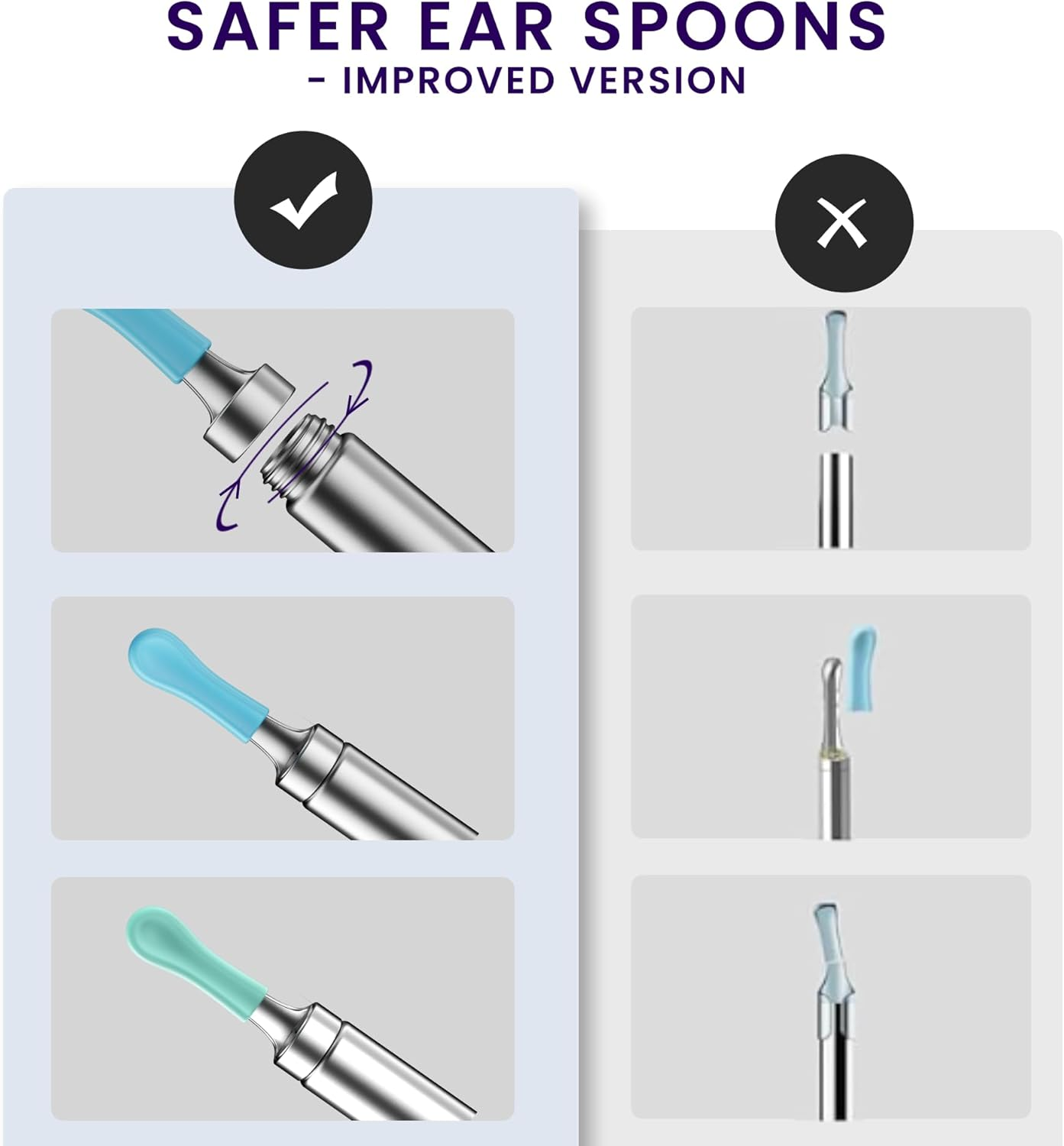 SAFER EAR SPOONS
- IMPROVED VERSION