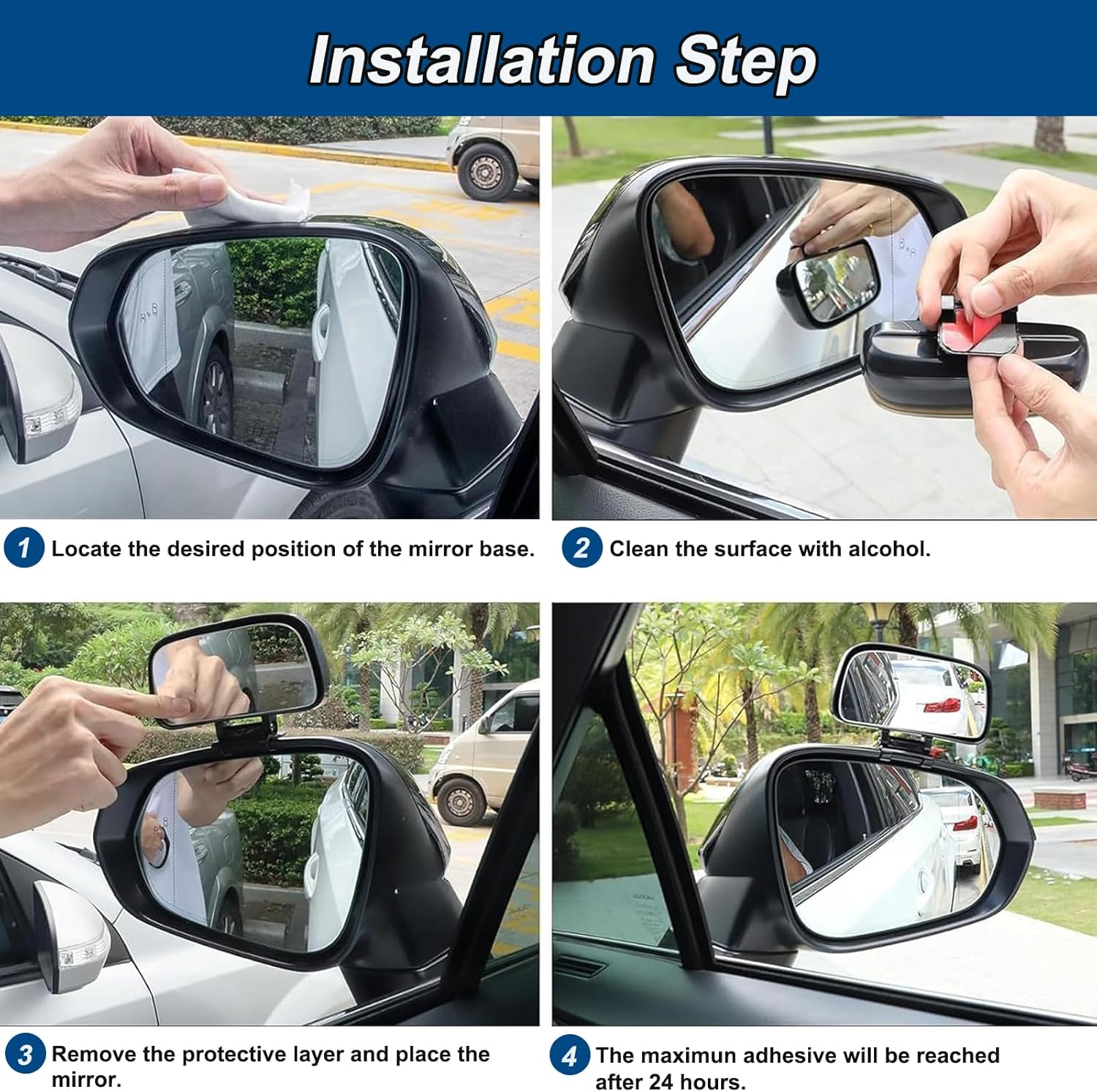 Installation Step

1 Locate the desired position of the mirror base.

2 Clean the surface with alcohol.

3 Remove the protective layer and place the mirror.

4 The maximun adhesive will be reached after 24 hours.