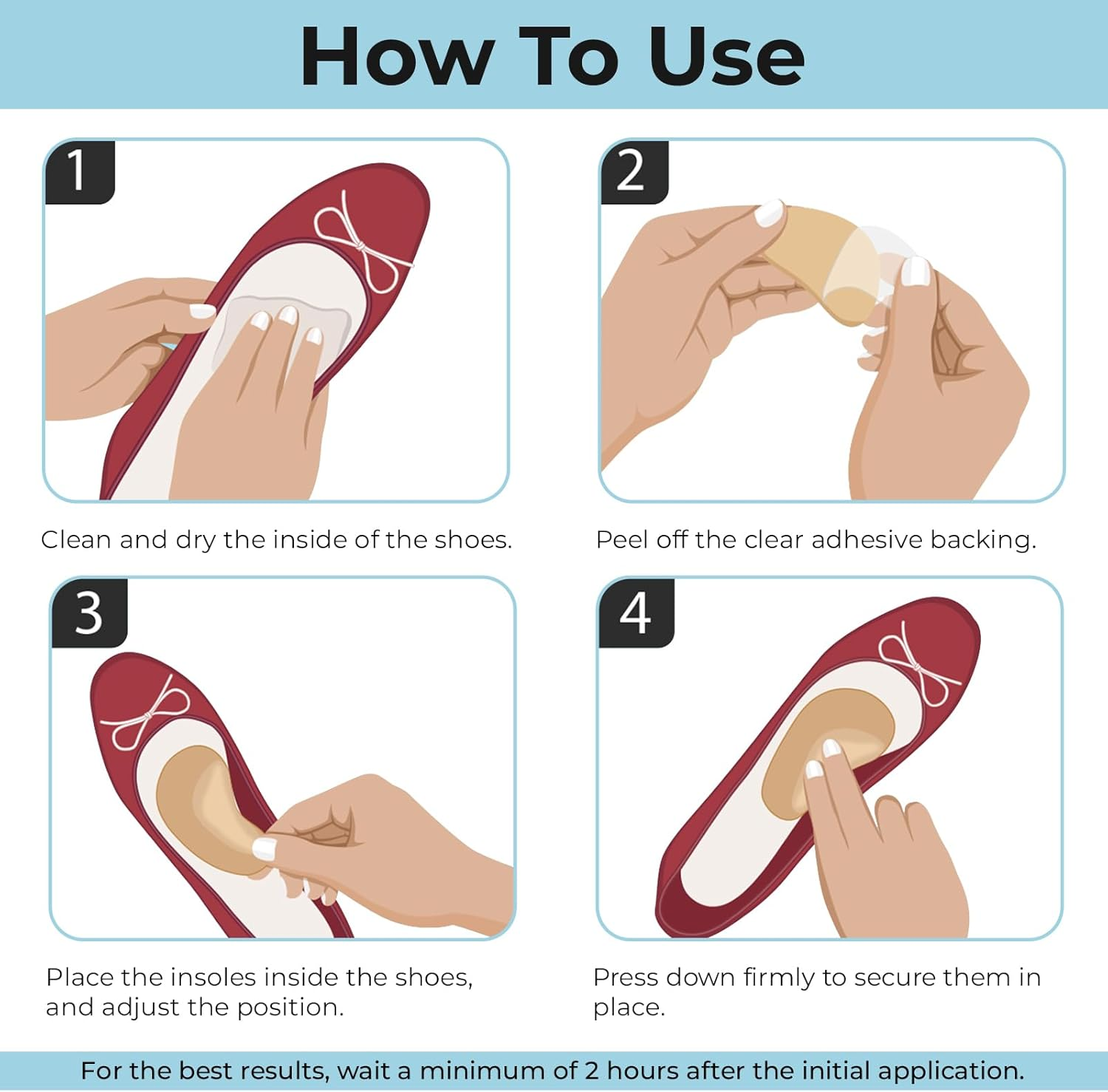 How To Use

1

Clean and dry the inside of the shoes.

2

Peel off the clear adhesive backing.

3

Place the insoles inside the shoes, and adjust the position.

4

Press down firmly to secure them in place.

For the best results, wait a minimum of 2 hours after the initial application.