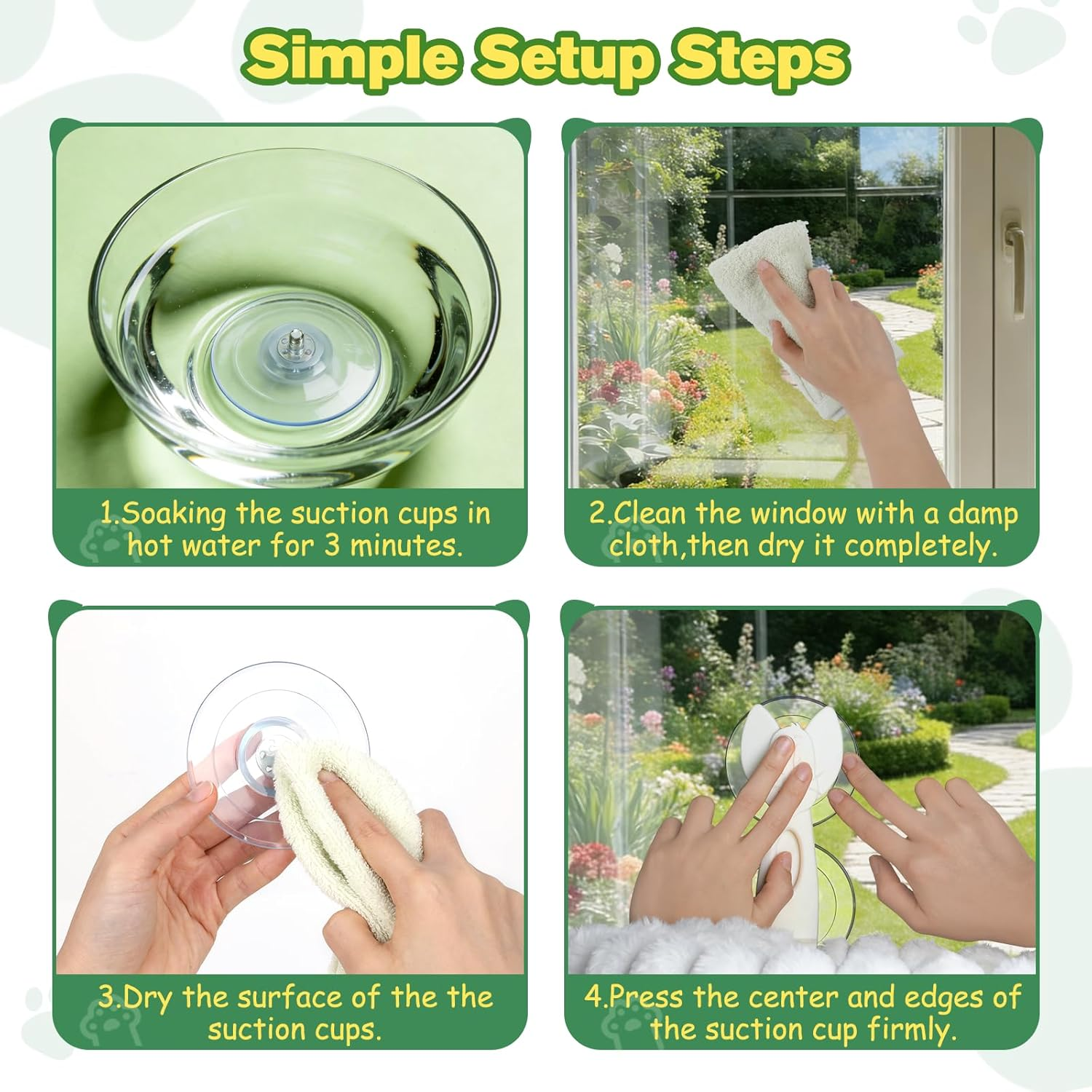 Simple Setup Steps

1.Soaking the suction cups in hot water for 3 minutes.

2.Clean the window with a damp cloth,then dry it completely.

3.Dry the surface of the the suction cups.

4.Press the center and edges of the suction cup firmly.