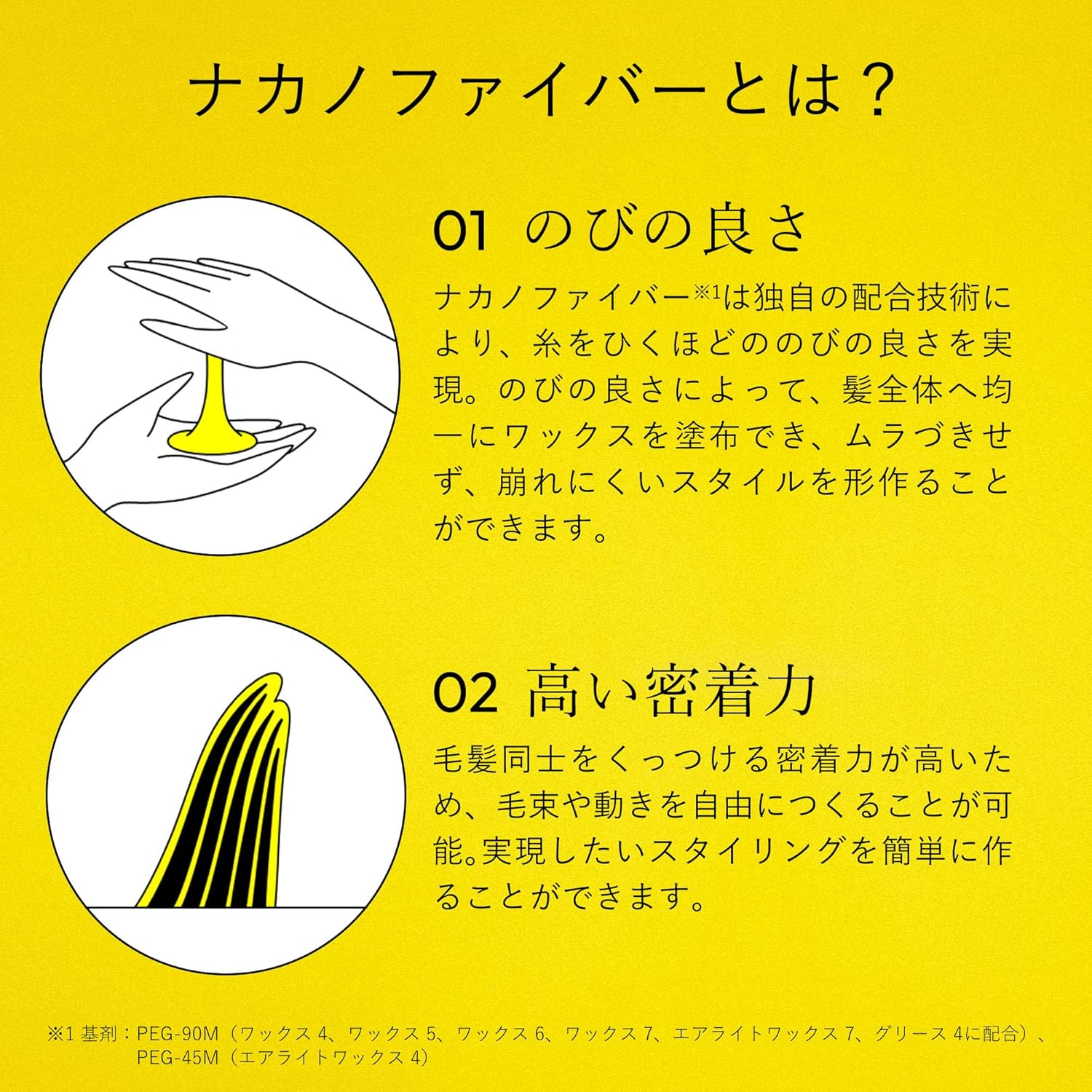 ナカノファイバーとは？

01 のびの良さ

ナカノファイバー※1は独自の配合技術により、糸をひくほどののびの良さを実現。のびの良さによって、髪全体へ均一にワックスを塗布でき、ムラづきせず、崩れにくいスタイルを形作ることができます。

02 高い密着力

毛髪同士をくっつける密着力が高いため、毛束や動きを自由につくることが可能。実現したいスタイリングを簡単に作ることができます。

※1 基剤：PEG-90M（ワックス 4、ワックス 5、ワックス 6、ワックス 7、エアライトワックス 7、グリース 4に配合）、PEG-45M（エアライトワックス 4）