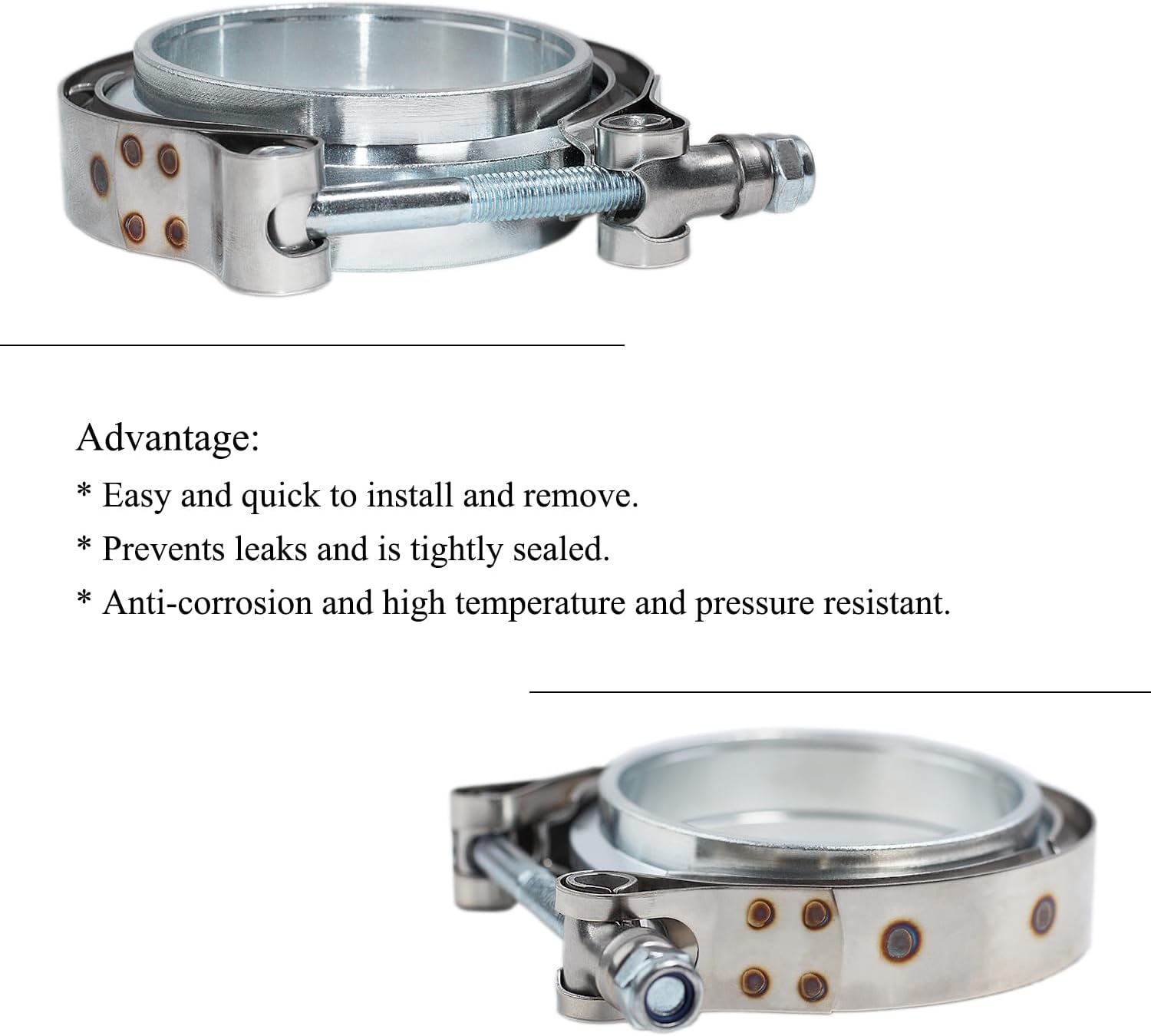 Advantage:

* Easy and quick to install and remove.

* Prevents leaks and is tightly sealed.

* Anti-corrosion and high temperature and pressure resistant.