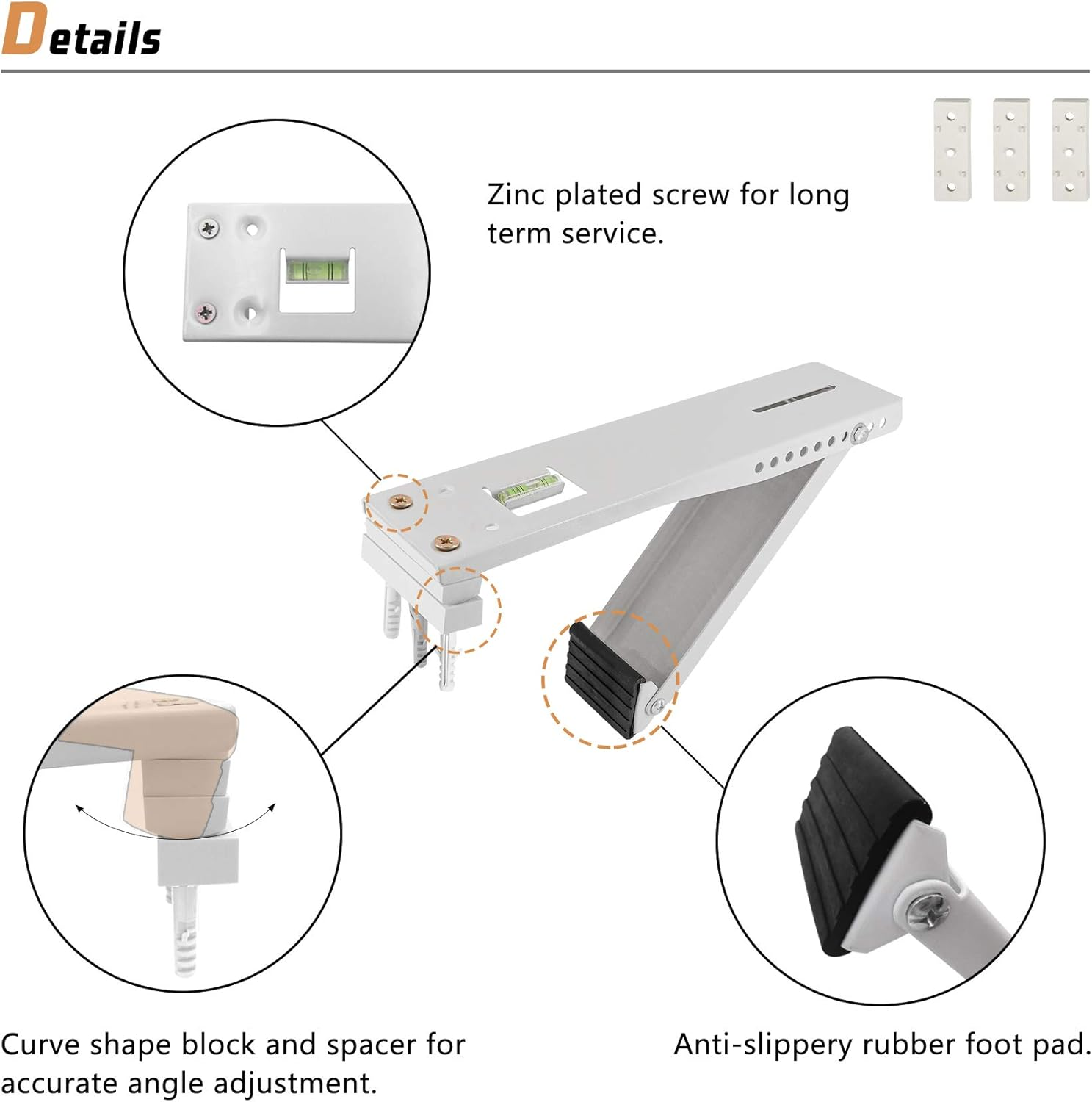 Details

Zinc plated screw for long term service.

Curve shape block and spacer for accurate angle adjustment.

Anti-slippery rubber foot pad.