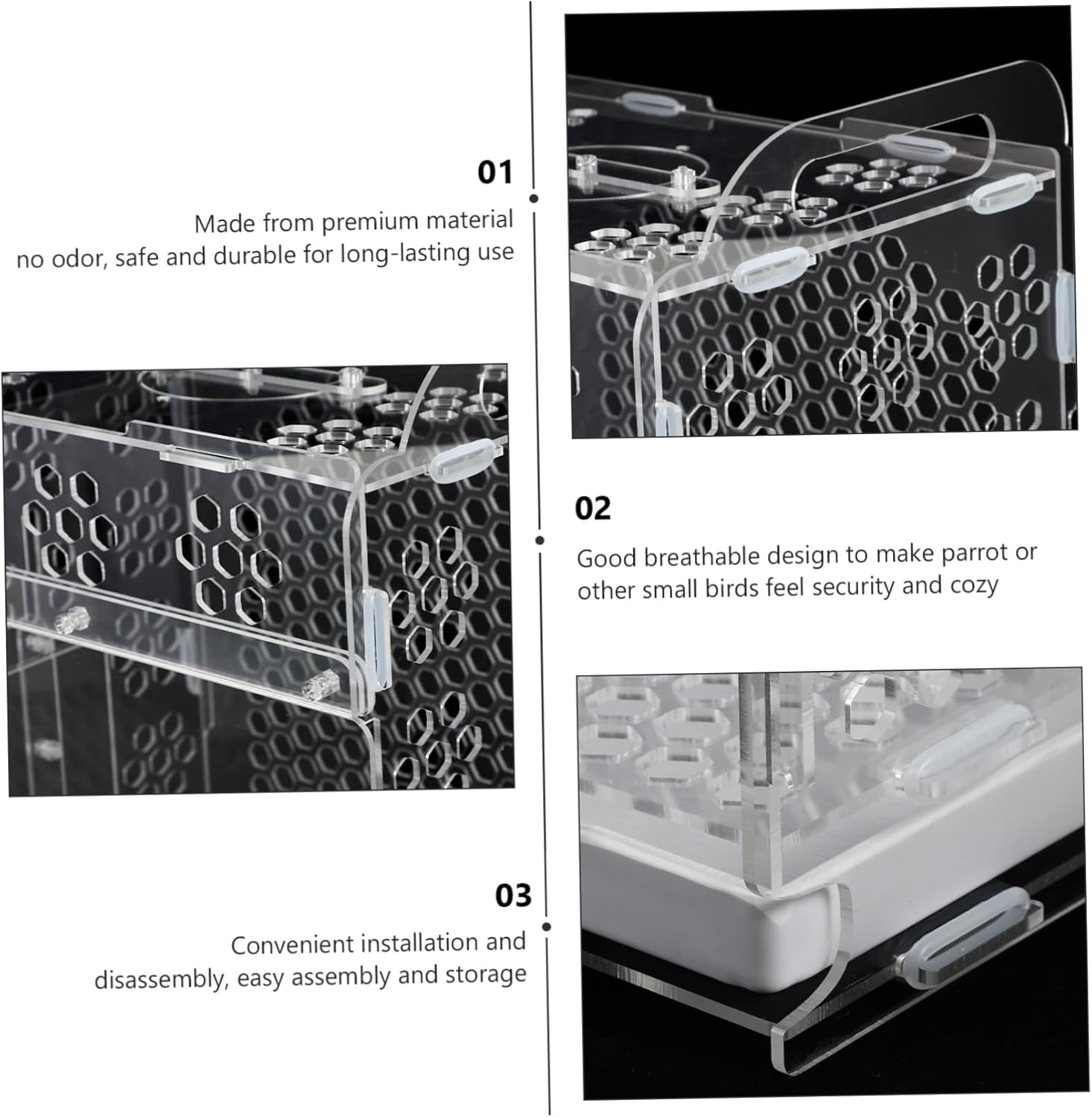 01

Made from premium material no odor, safe and durable for long-lasting use

02

Good breathable design to make parrot or other small birds feel security and cozy

03

Convenient installation and disassembly, easy assembly and storage