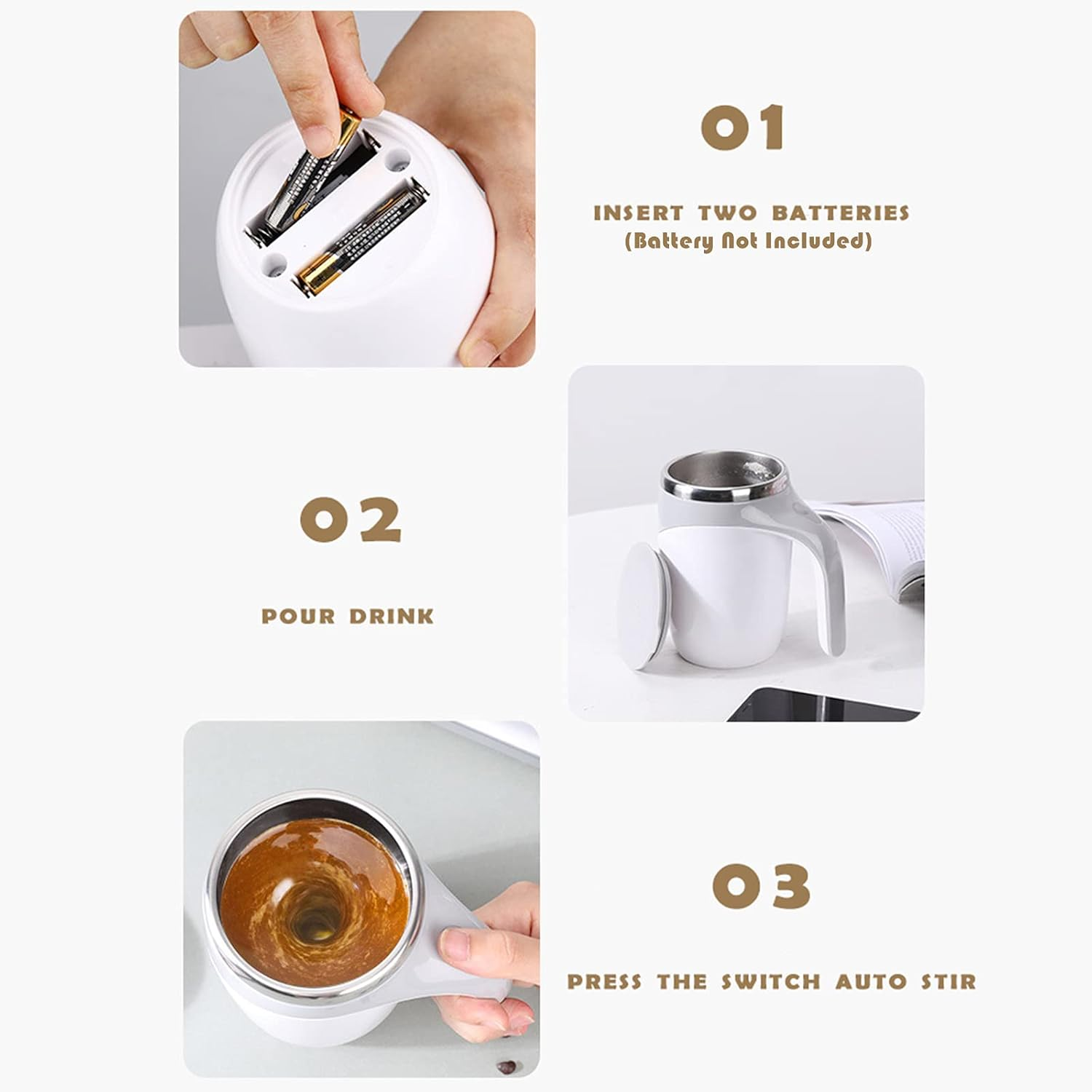 01

INSERT TWO BATTERIES
(Battery Not Included)

02

POUR DRINK

03

PRESS THE SWITCH AUTO STIR