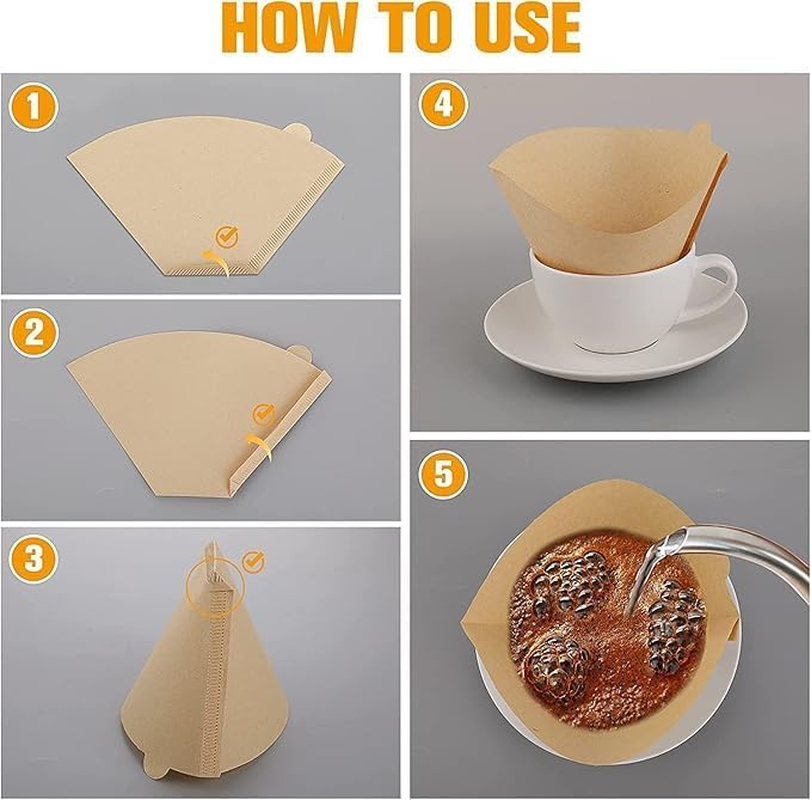 HOW TO USE

1

2

3

4

5