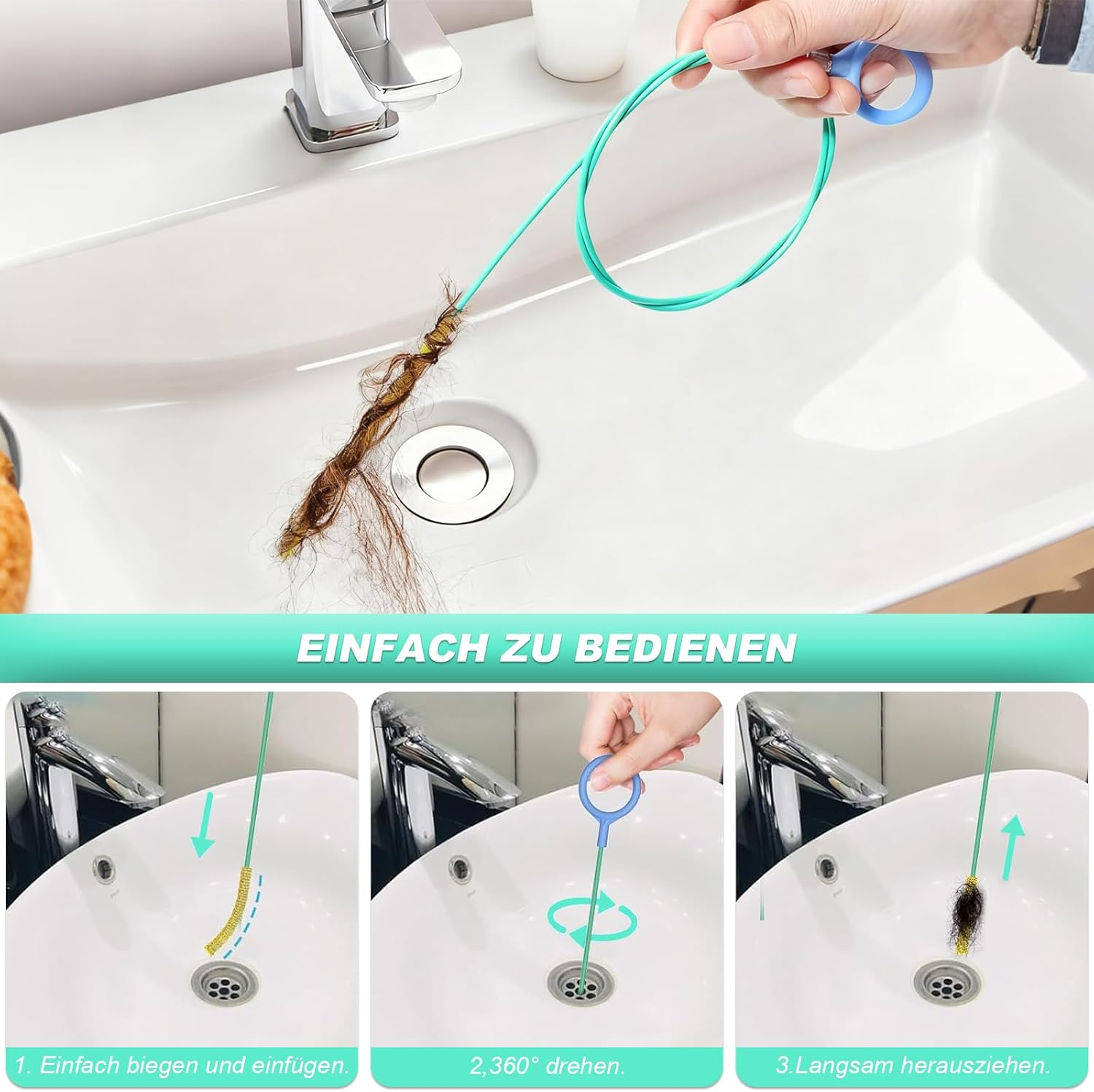 EINFACH ZU BEDIENEN

1. Einfach biegen und einfügen.

2,360° drehen.

3.Langsam herausziehen.