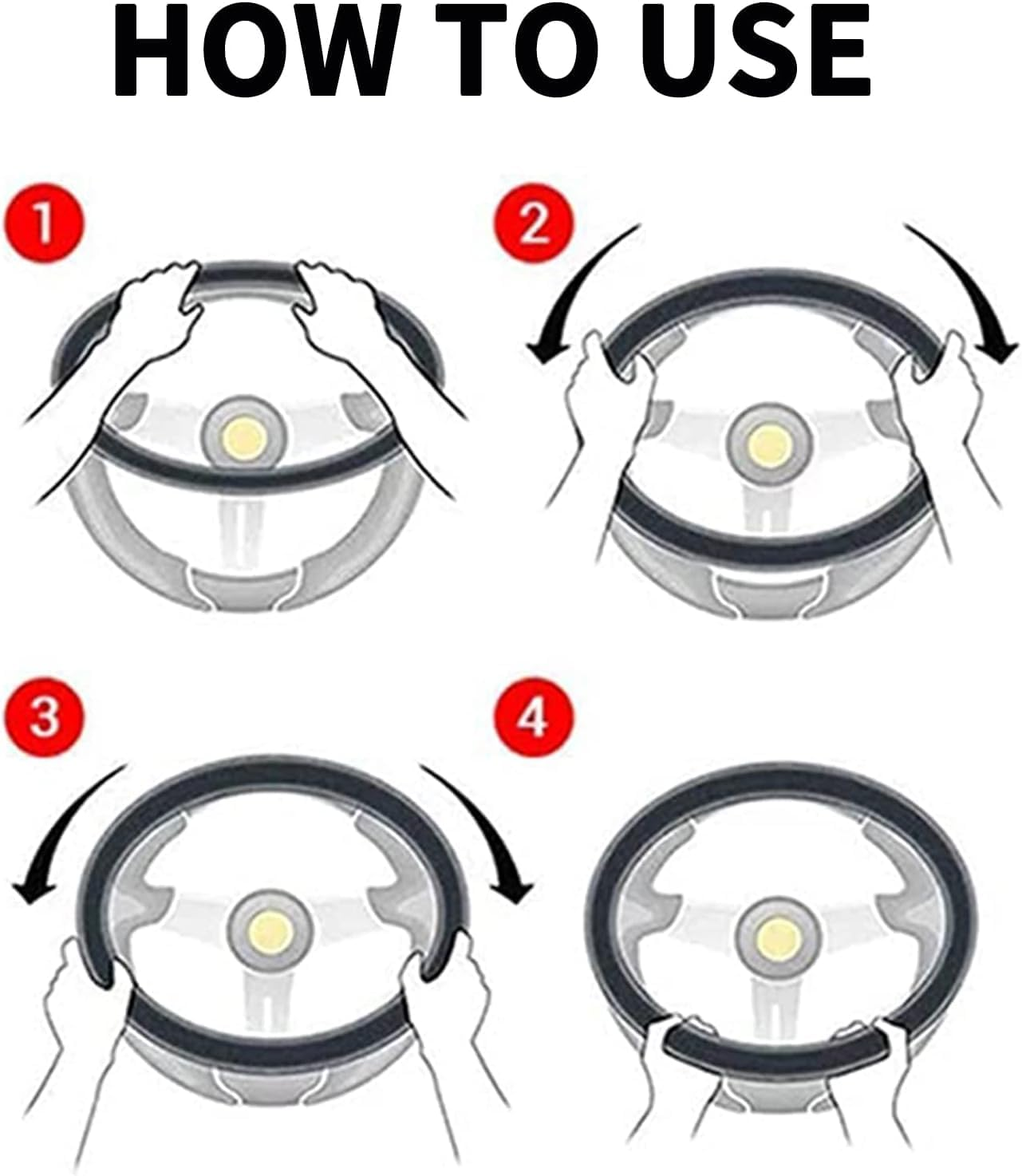 HOW TO USE

1

2

3

4