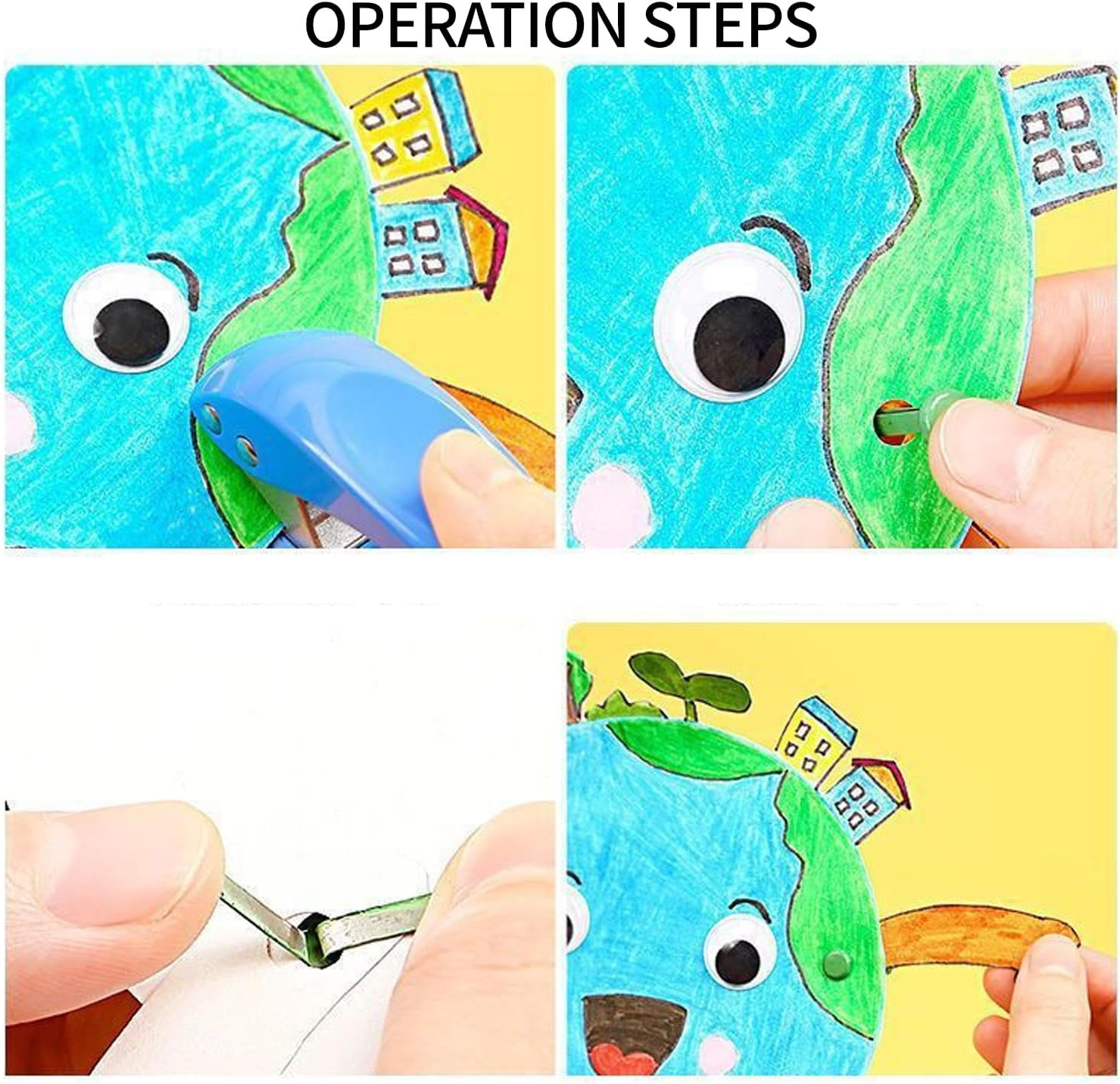 OPERATION STEPS