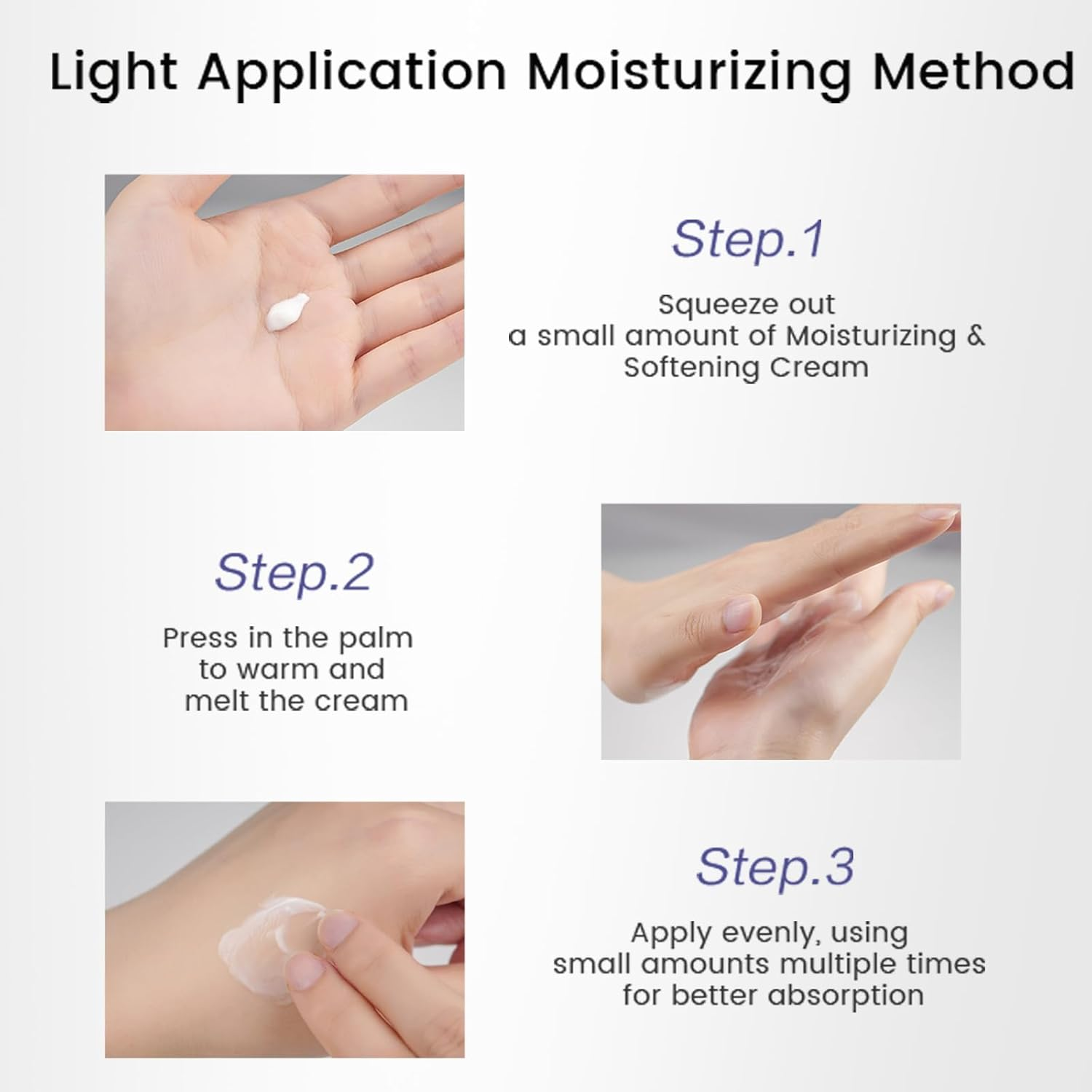 Light Application Moisturizing Method

Step.1

Squeeze out a small amount of Moisturizing & Softening Cream

Step.2

Press in the palm to warm and melt the cream

Step.3

Apply evenly, using small amounts multiple times for better absorption