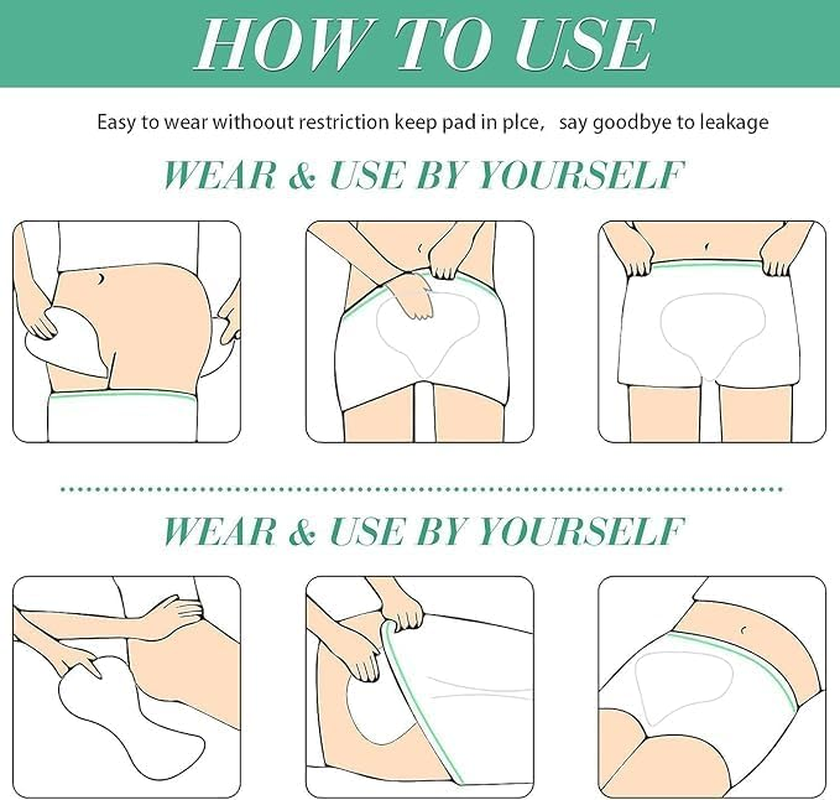 HOW TO USE

Easy to wear withoout restriction keep pad in plce, say goodbye to leakage

WEAR & USE BY YOURSELF

WEAR & USE BY YOURSELF