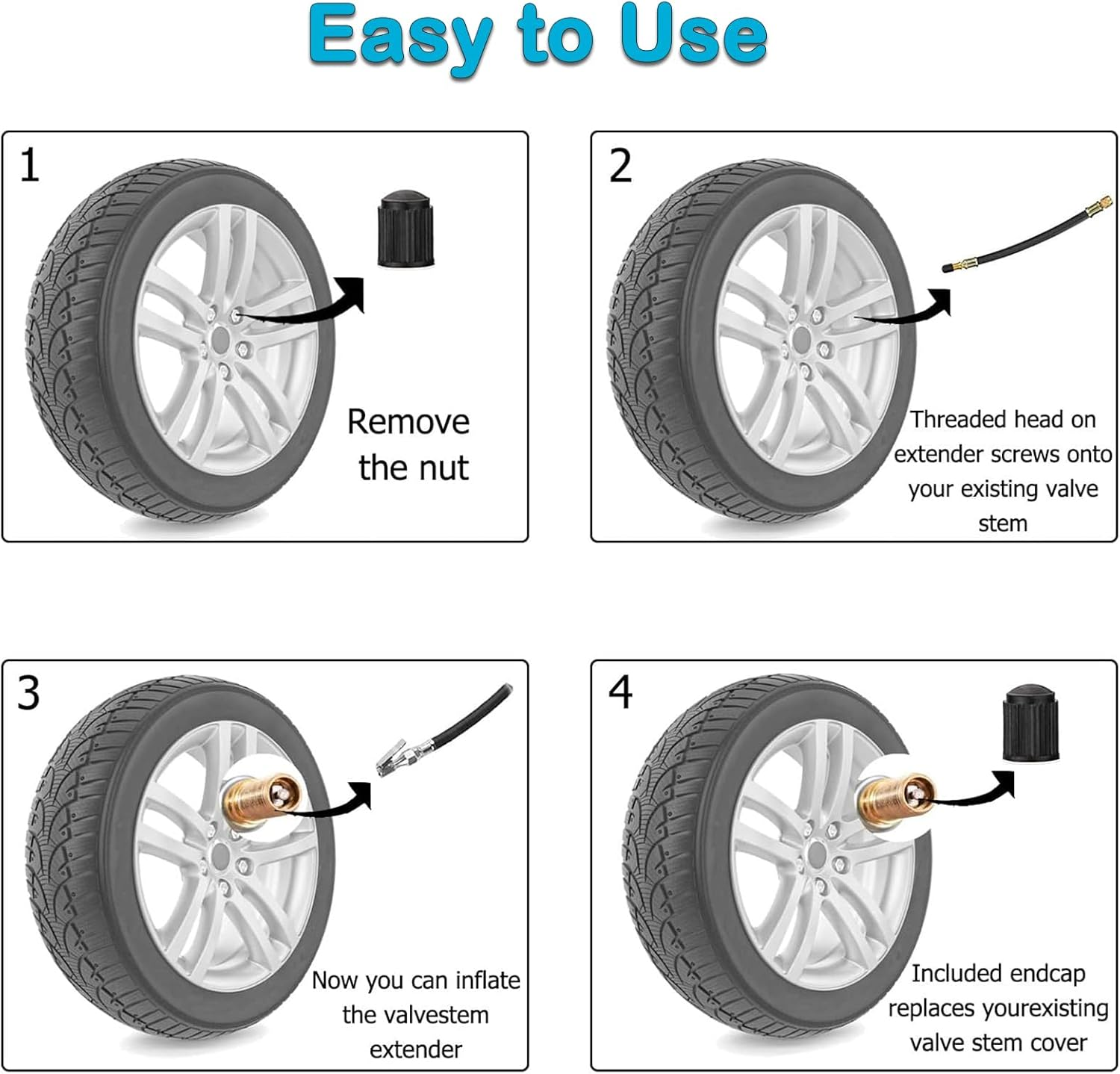 Easy to Use

1

Remove the nut

2

Threaded head on extender screws onto your existing valve stem

3

Now you can inflate the valvestem extender

4

Included endcap replaces yourexisting valve stem cover