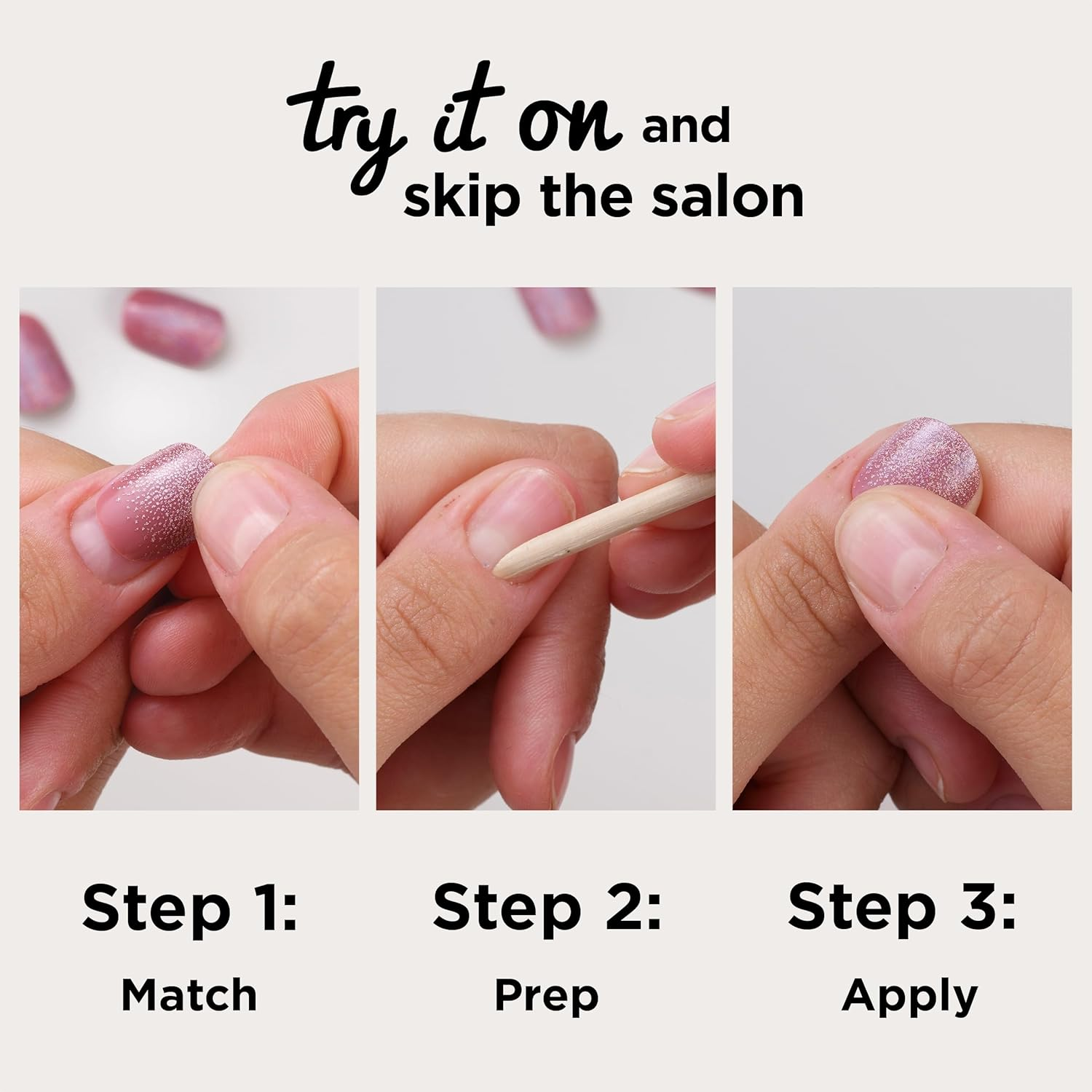 try it on and skip the salon

Step 1:
Match

Step 2:
Prep

Step 3:
Apply