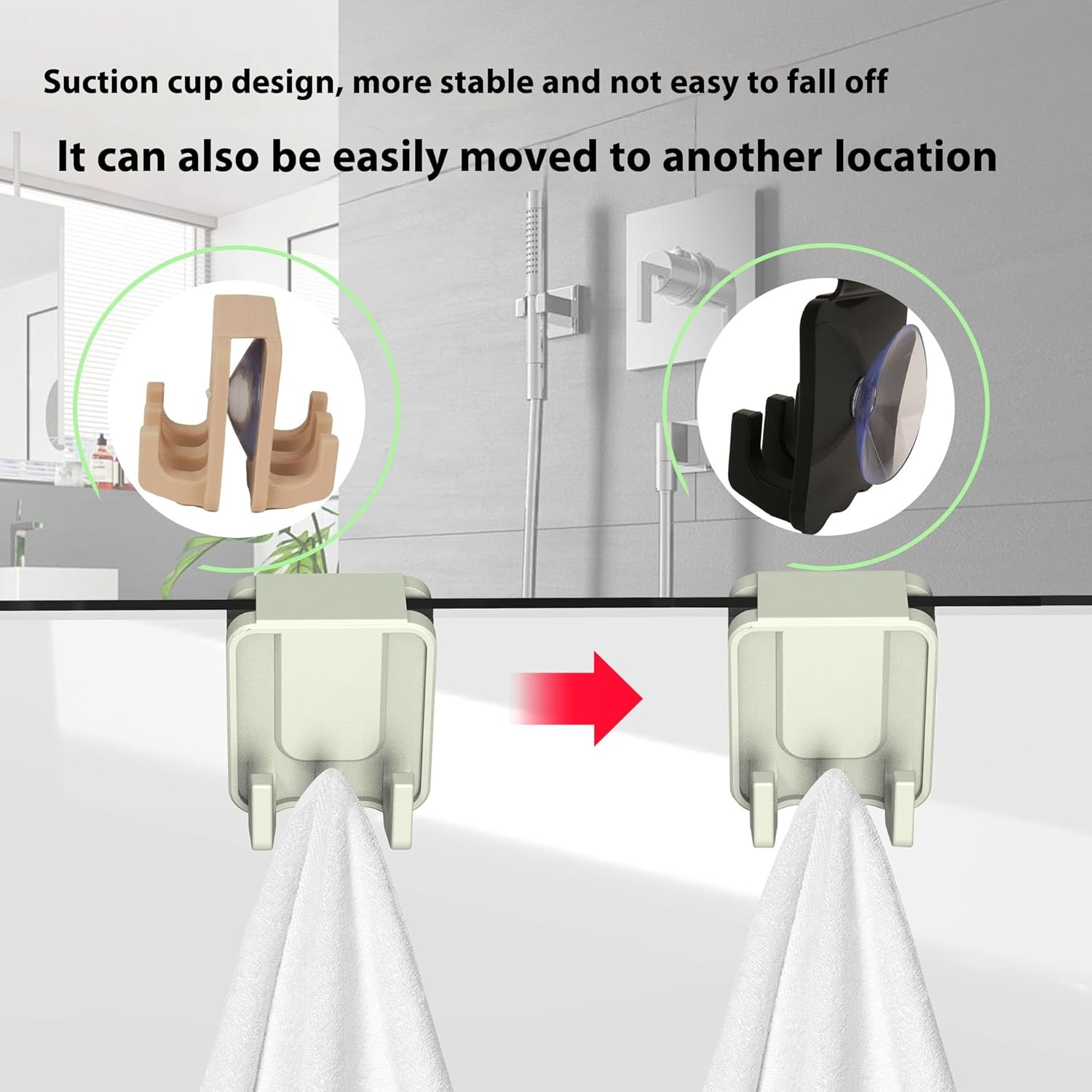 Suction cup design, more stable and not easy to fall off

It can also be easily moved to another location