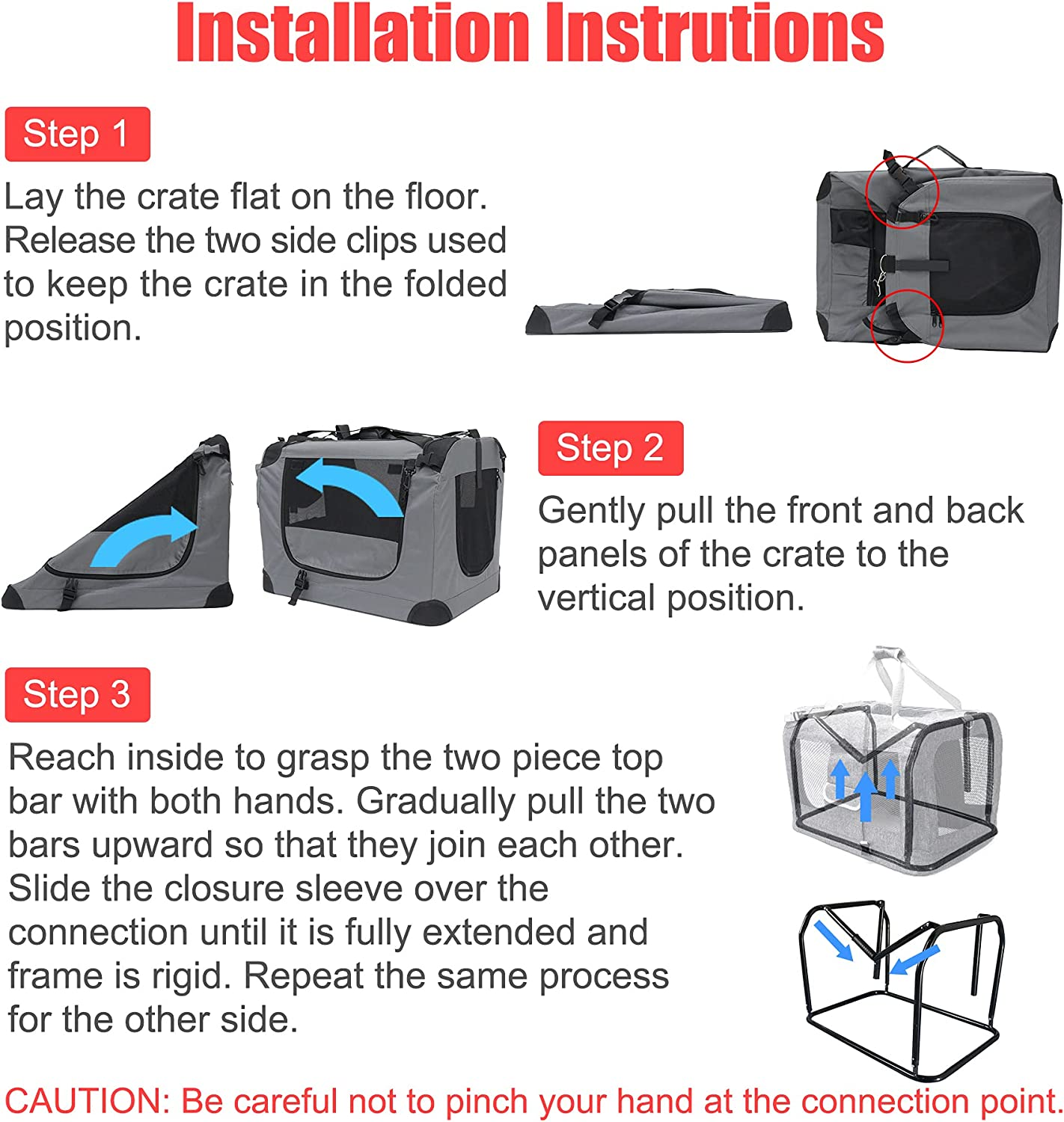 Installation Instrutions

Step 1

Lay the crate flat on the floor. Release the two side clips used to keep the crate in the folded position.

Step 2

Gently pull the front and back panels of the crate to the vertical position.

Step 3

Reach inside to grasp the two piece top bar with both hands. Gradually pull the two bars upward so that they join each other. Slide the closure sleeve over the connection until it is fully extended and frame is rigid. Repeat the same process for the other side.

CAUTION: Be careful not to pinch your hand at the connection point.