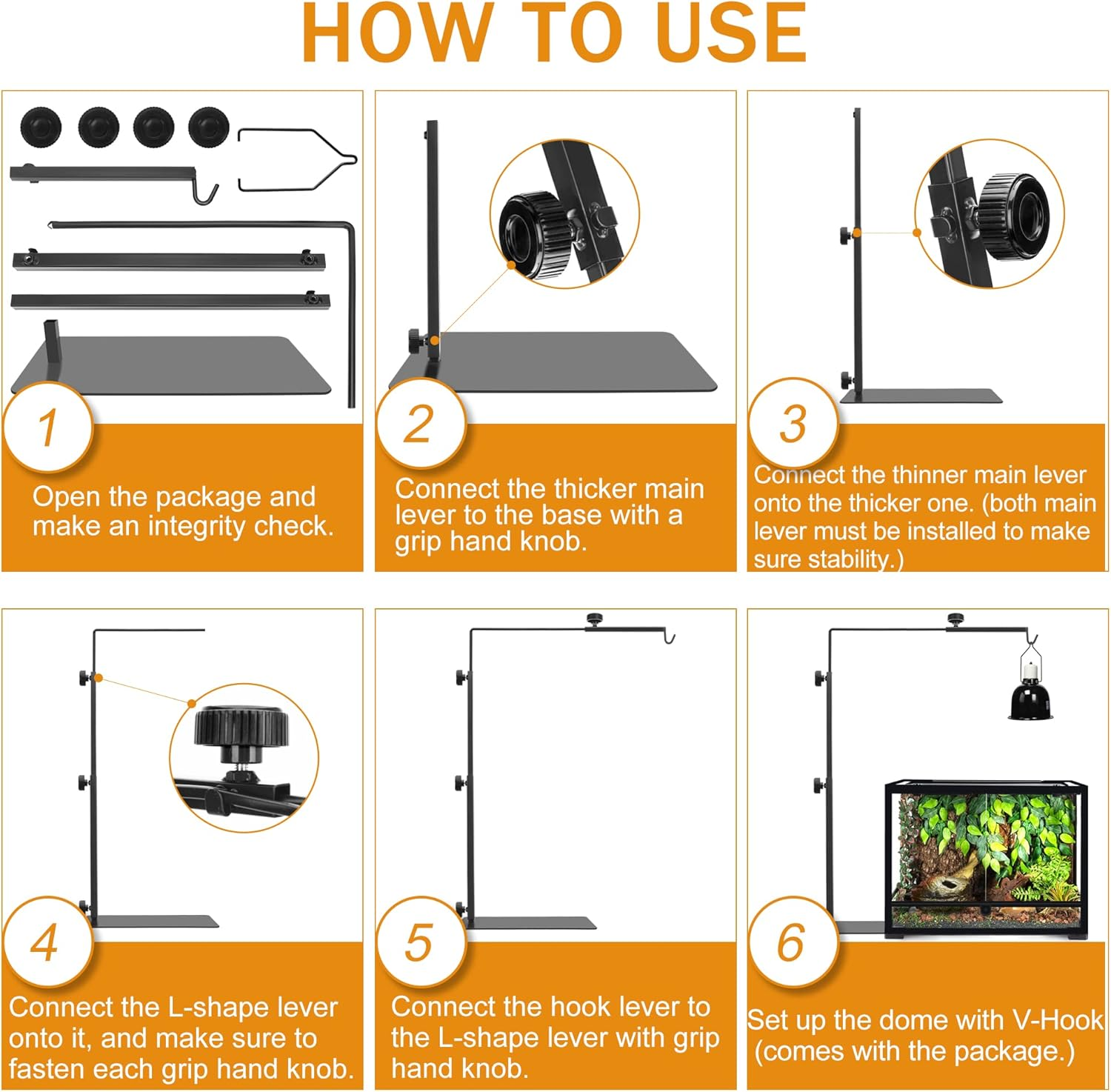 HOW TO USE

1

Open the package and make an integrity check.

2

Connect the thicker main lever to the base with a grip hand knob.

3

Connect the thinner main lever onto the thicker one. (both main lever must be installed to make sure stability.)

4

Connect the L-shape lever onto it, and make sure to fasten each grip hand knob.

5

Connect the hook lever to the L-shape lever with grip hand knob.

6

Set up the dome with V-Hook (comes with the package.)