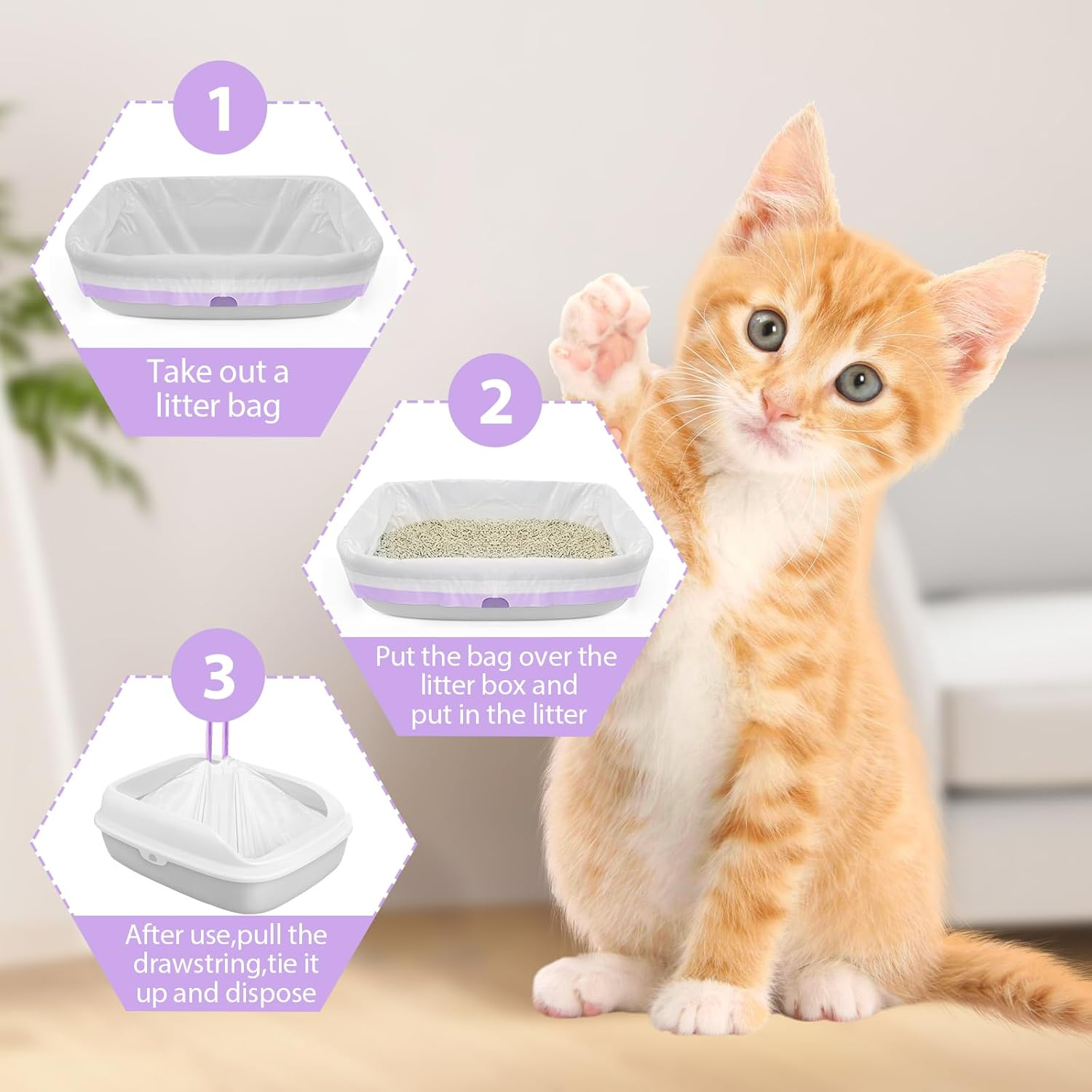 1

Take out a litter bag

2

Put the bag over the litter box and put in the litter

3

After use,pull the drawstring,tie it up and dispose