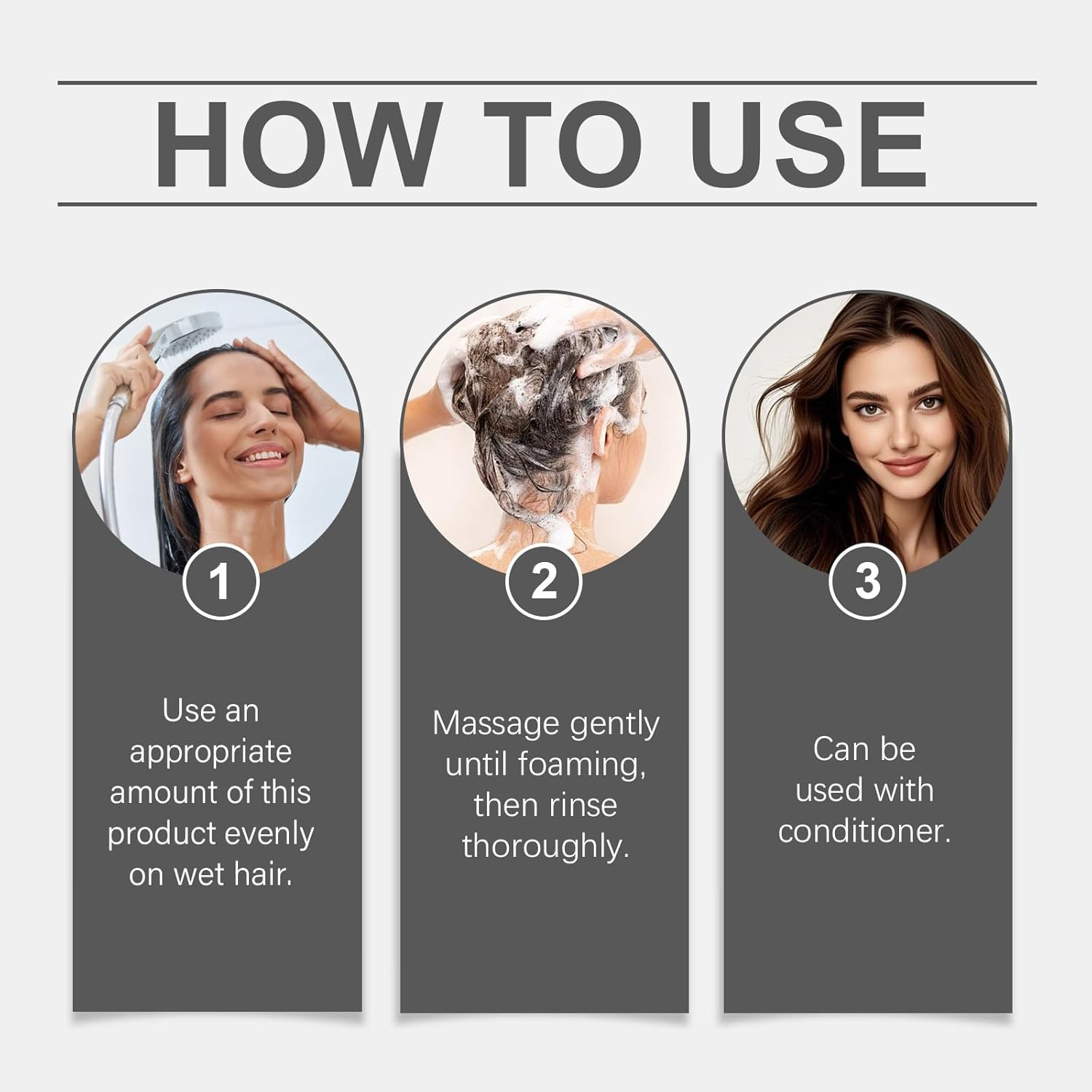 HOW TO USE

1

Use an appropriate amount of this product evenly on wet hair.

2

Massage gently until foaming, then rinse thoroughly.

3

Can be used with conditioner.