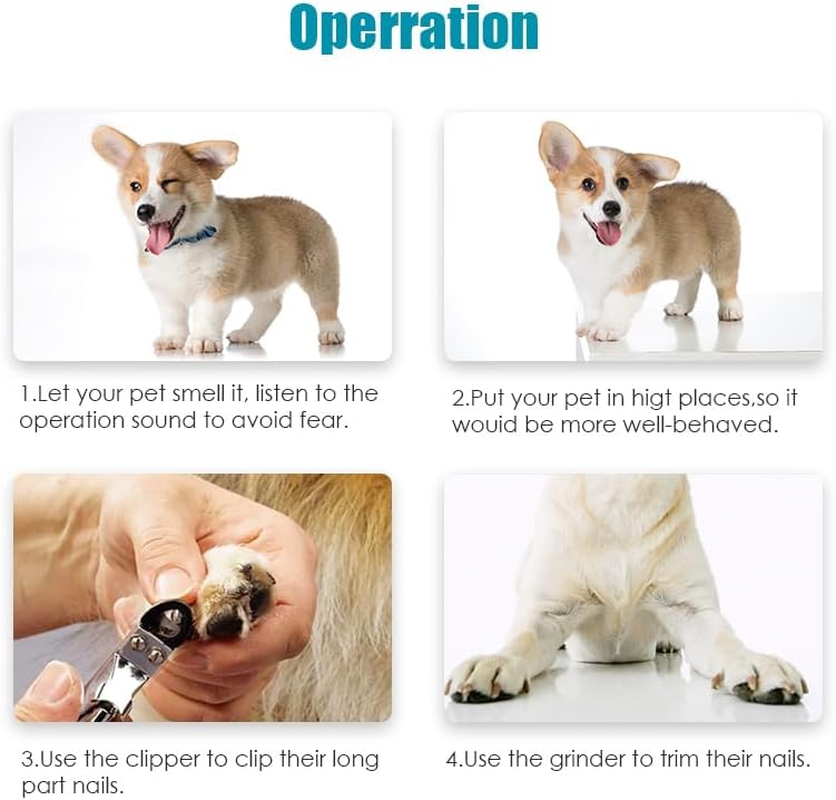 Operration

1.Let your pet smell it, listen to the operation sound to avoid fear.

2.Put your pet in higt places,so it wouid be more well-behaved.

3.Use the clipper to clip their long part nails.

4.Use the grinder to trim their nails.