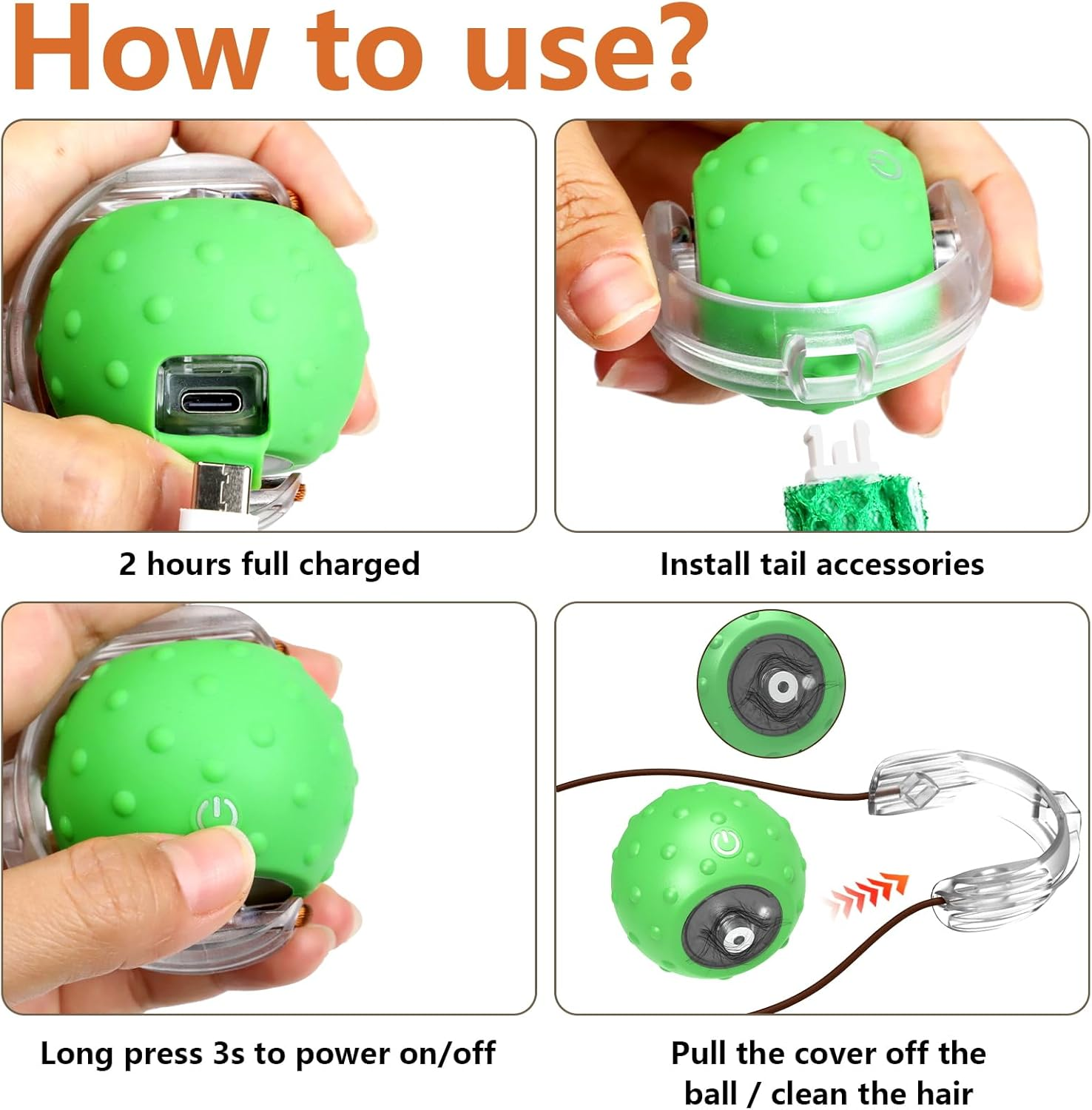 How to use?

2 hours full charged

Install tail accessories

Long press 3s to power on/off

Pull the cover off the ball / clean the hair