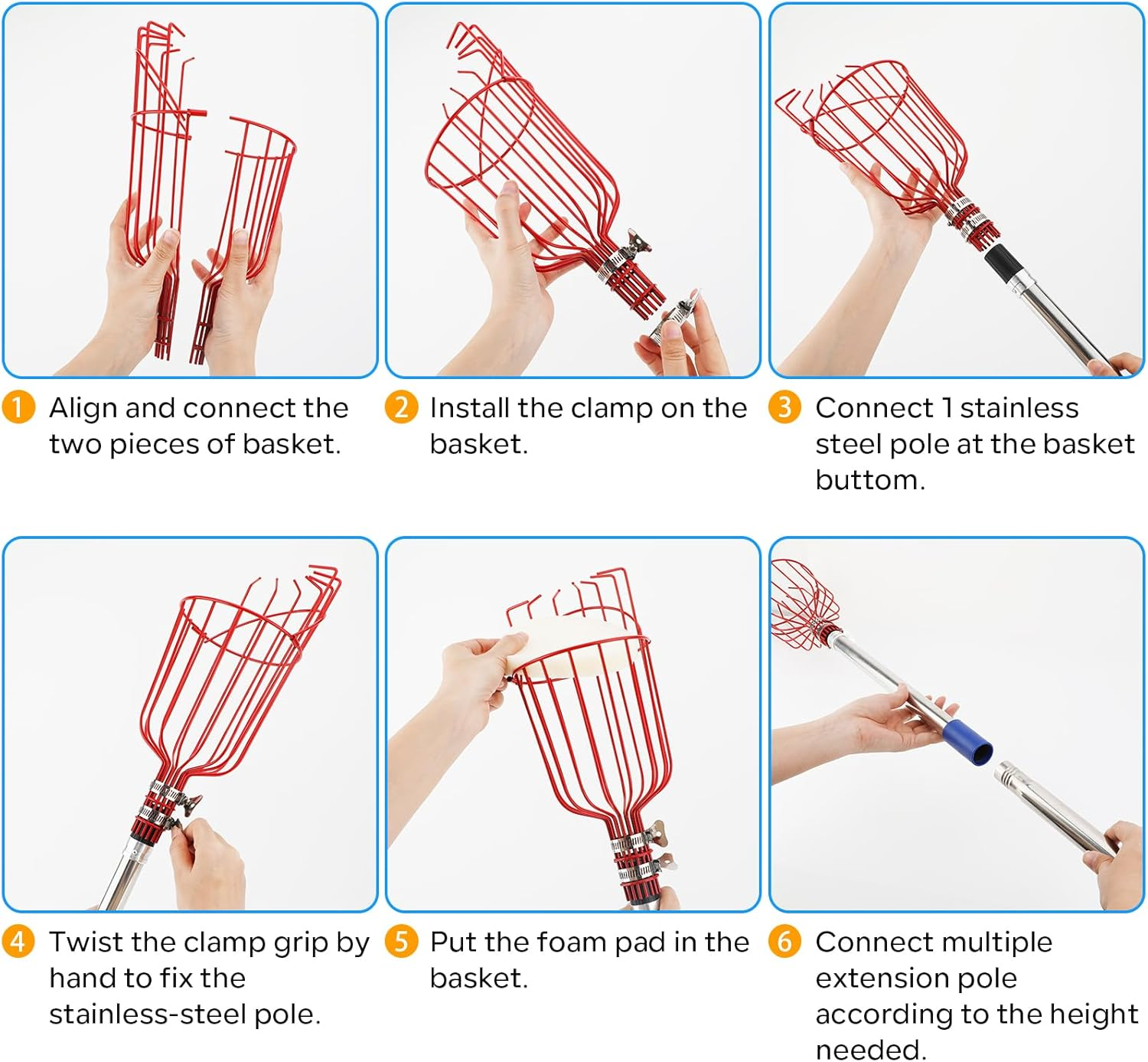 1 Align and connect the two pieces of basket.

2 Install the clamp on the basket.

3 Connect 1 stainless steel pole at the basket buttom.

4 Twist the clamp grip by hand to fix the stainless-steel pole.

5 Put the foam pad in the basket.

6 Connect multiple extension pole according to the height needed.