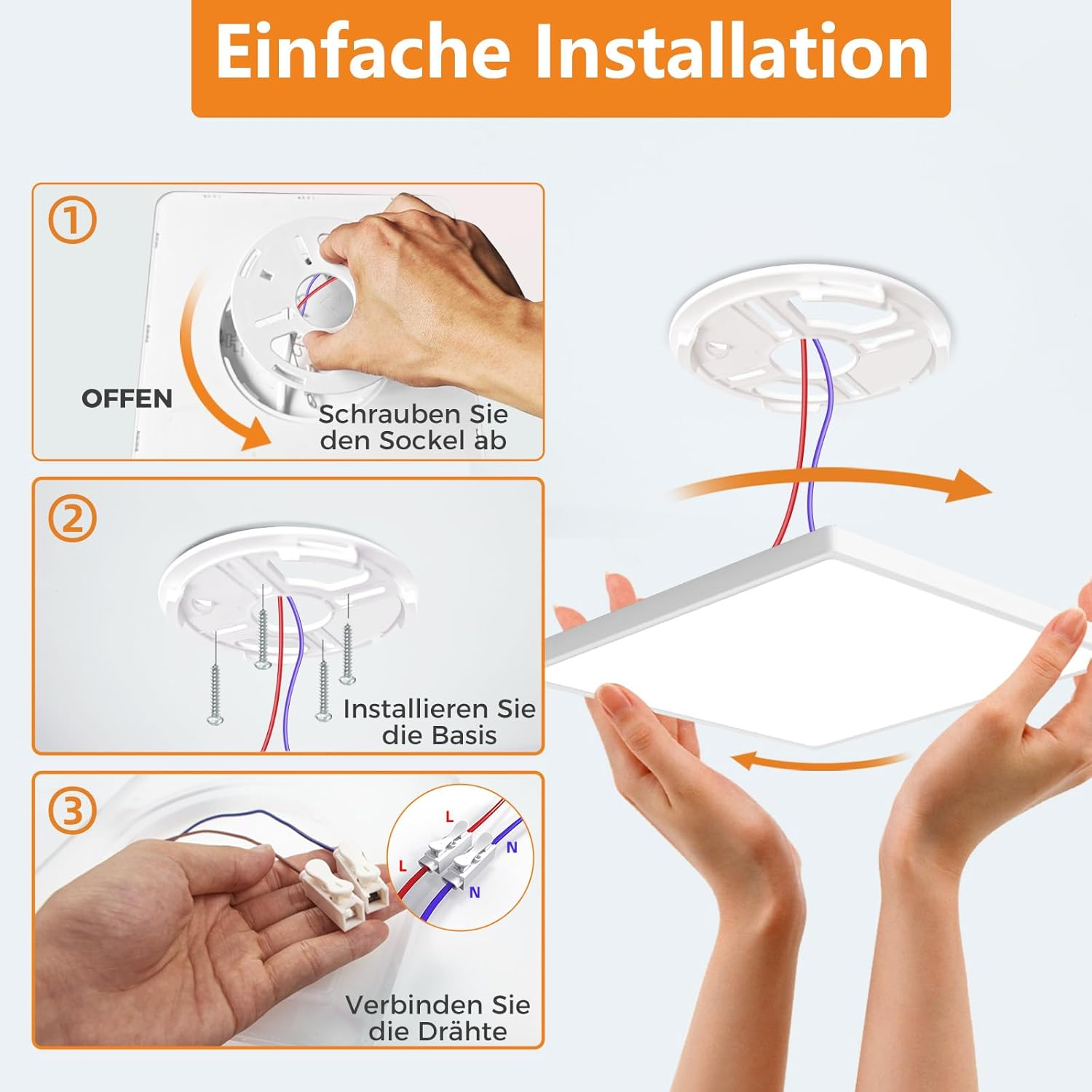 Einfache Installation

①

OFFEN

Schrauben Sie den Sockel ab

②

Installieren Sie die Basis

③

L

N

L

N

Verbinden Sie die Drähte