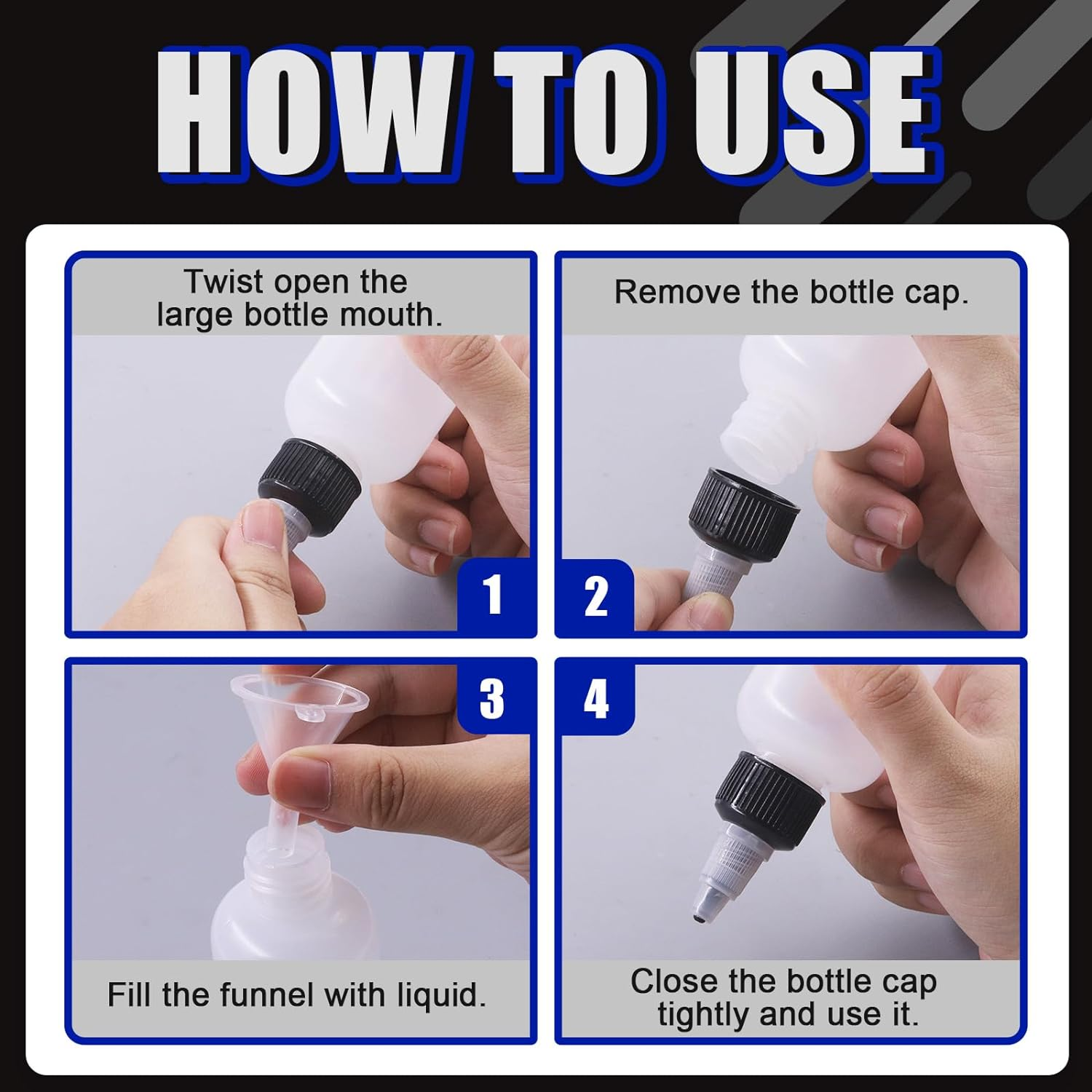 HOW TO USE

Twist open the large bottle mouth.

1

Remove the bottle cap.

2

3

Fill the funnel with liquid.

4

Close the bottle cap tightly and use it.