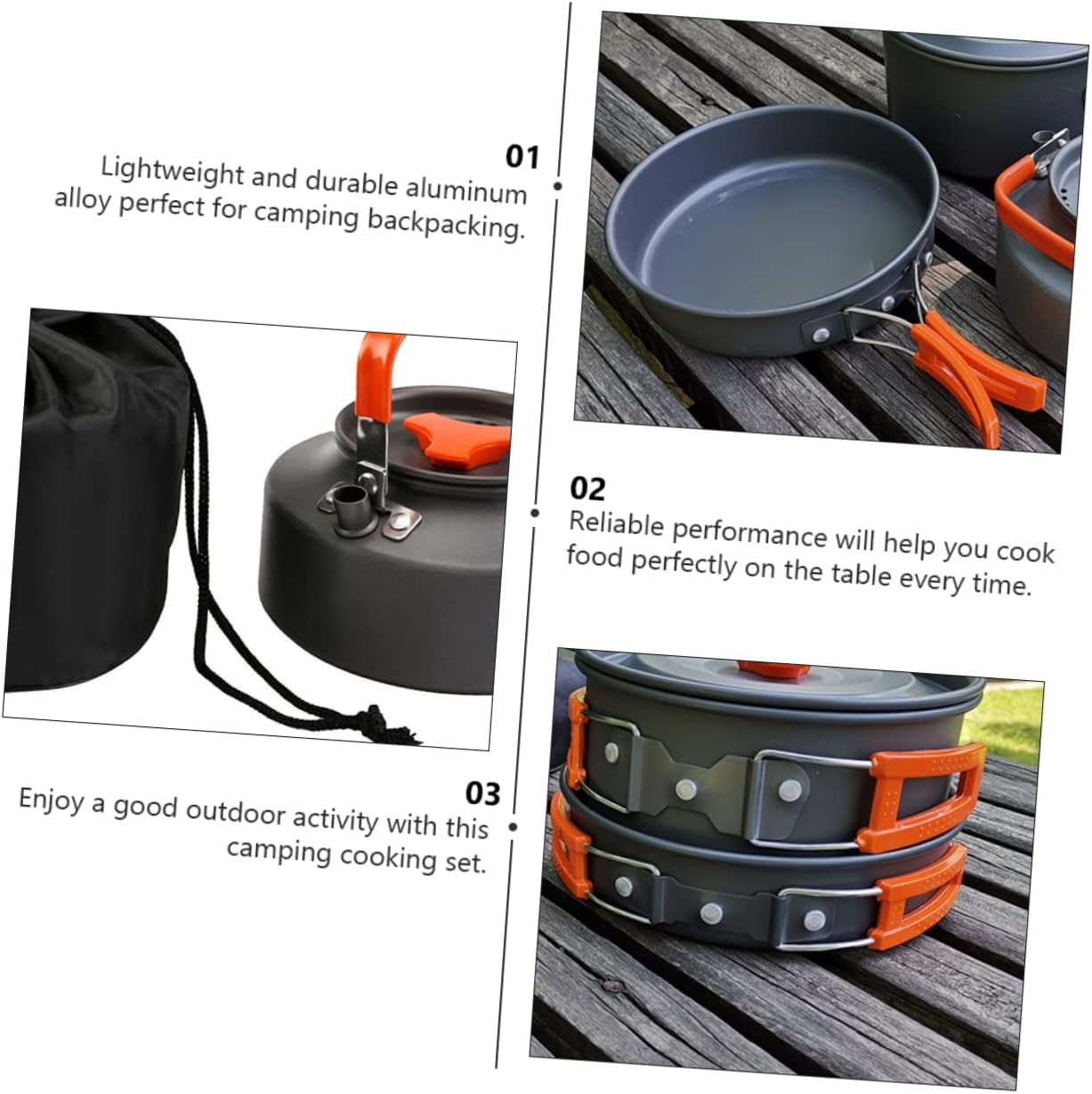 01
Lightweight and durable aluminum alloy perfect for camping backpacking.

02
Reliable performance will help you cook food perfectly on the table every time.

03
Enjoy a good outdoor activity with this camping cooking set.