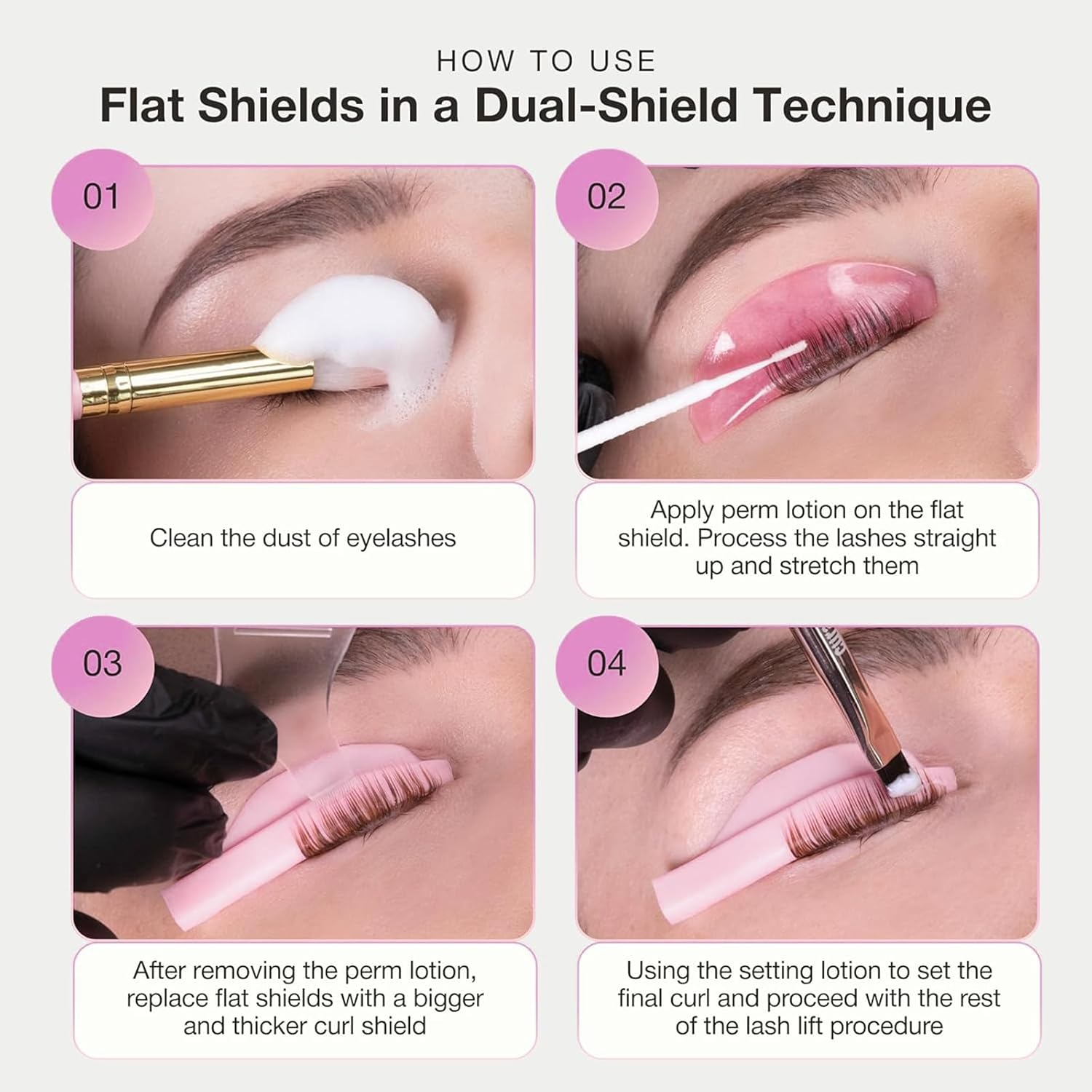 HOW TO USE
Flat Shields in a Dual-Shield Technique

01

Clean the dust of eyelashes

02

Apply perm lotion on the flat shield. Process the lashes straight up and stretch them

03

After removing the perm lotion, replace flat shields with a bigger and thicker curl shield

04

Using the setting lotion to set the final curl and proceed with the rest of the lash lift procedure