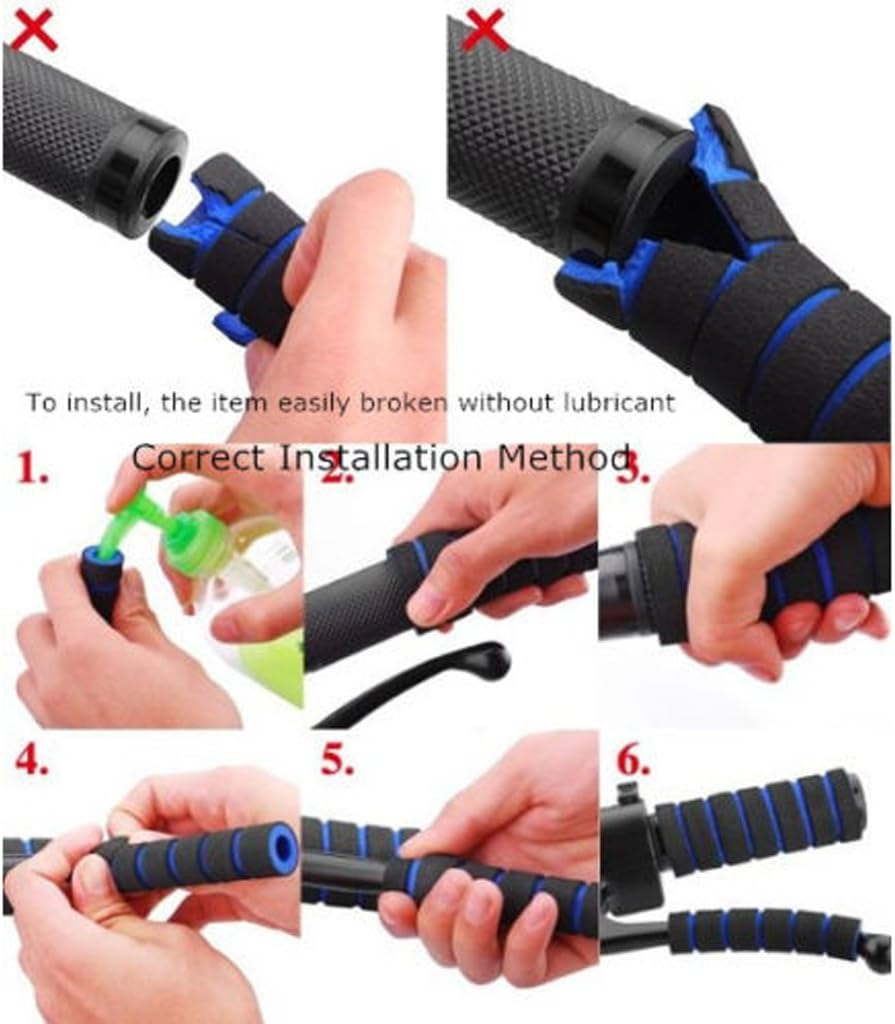 To install, the item easily broken without lubricant

Correct Installation Method

1.

2.

3.

4.

5.

6.