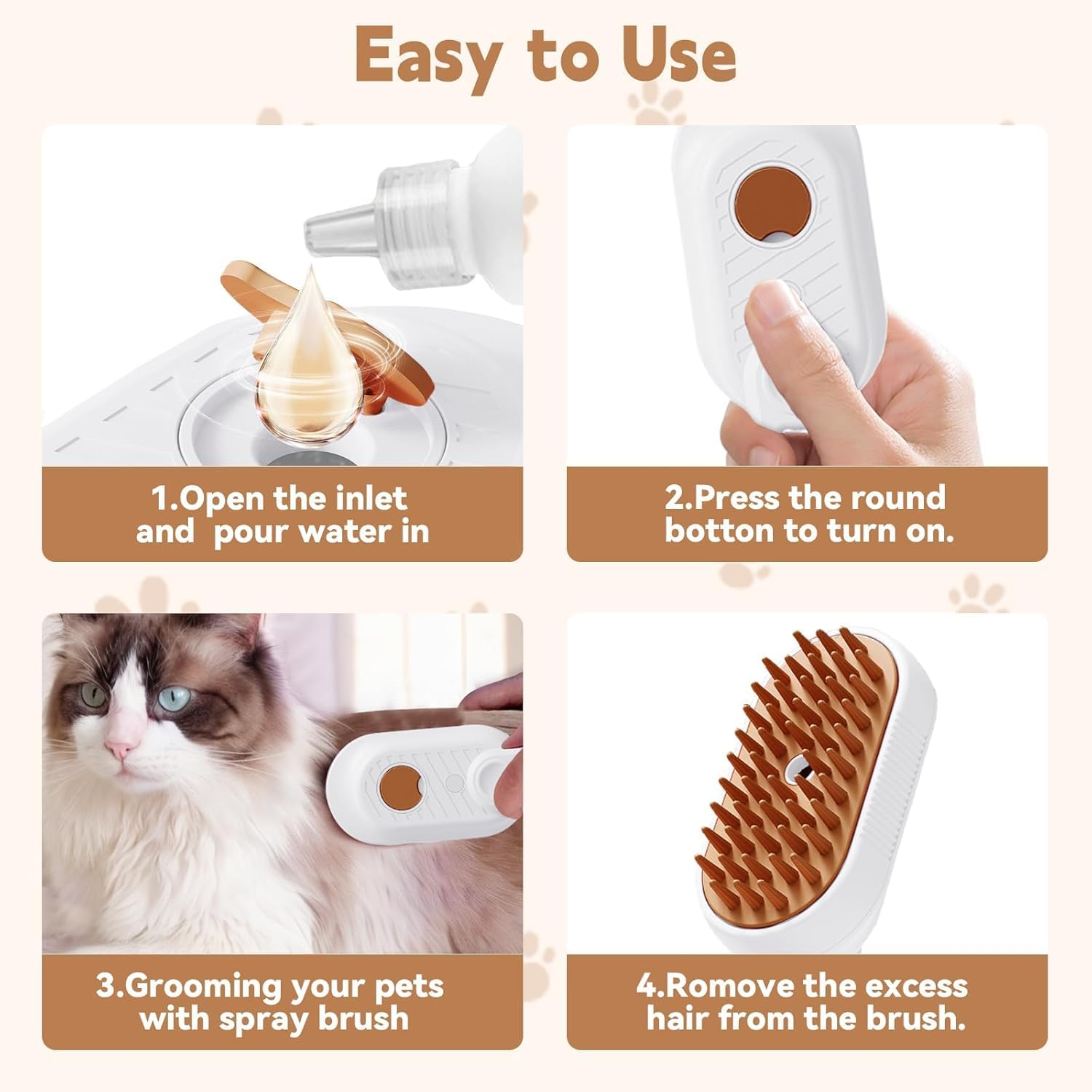 Easy to Use

1.Open the inlet and  pour water in

2.Press the round botton to turn on.

3.Grooming your pets with spray brush

4.Romove the excess hair from the brush.