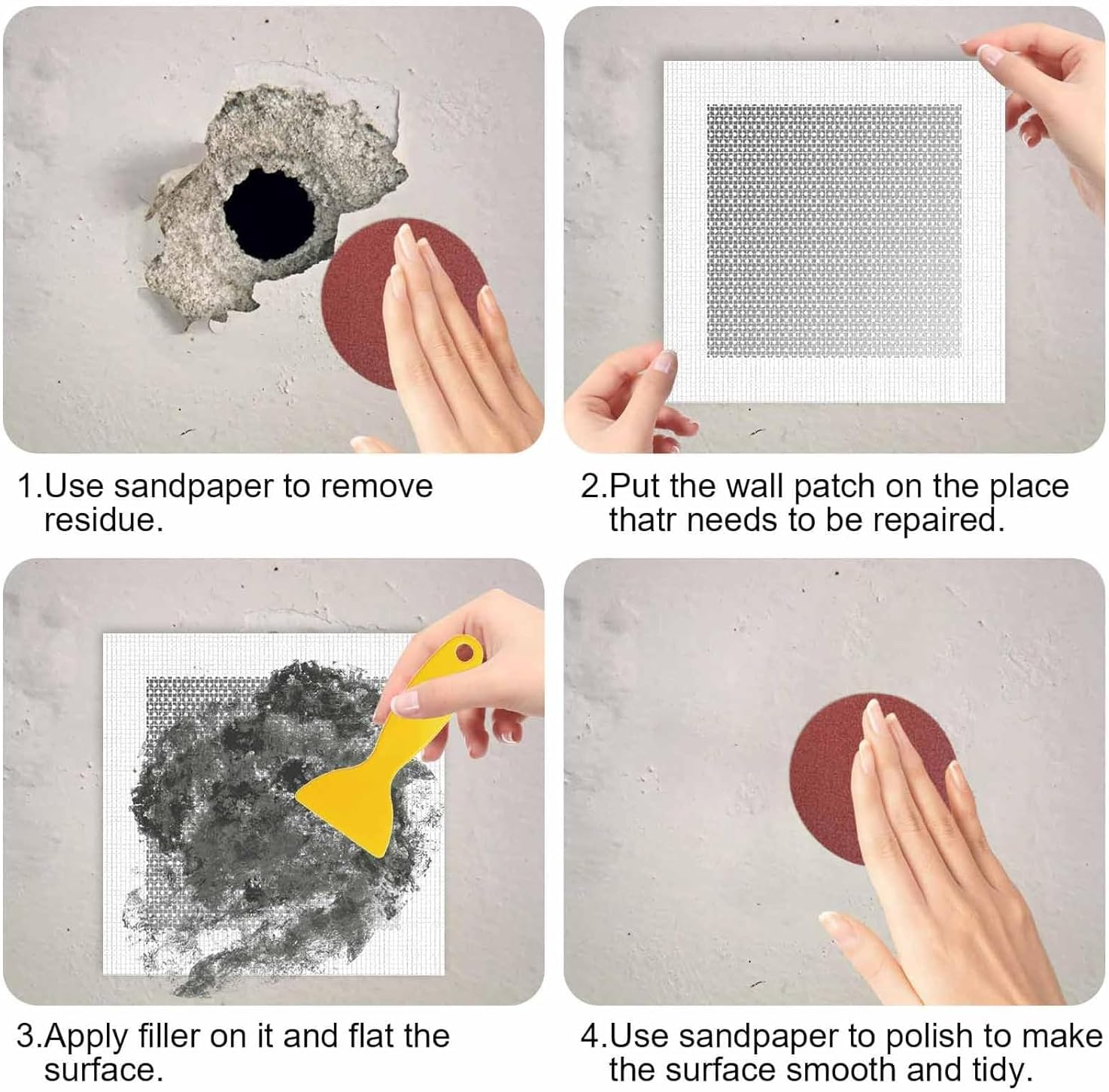 1.Use sandpaper to remove residue.

2.Put the wall patch on the place thatr needs to be repaired.

3.Apply filler on it and flat the surface.

4.Use sandpaper to polish to make the surface smooth and tidy.