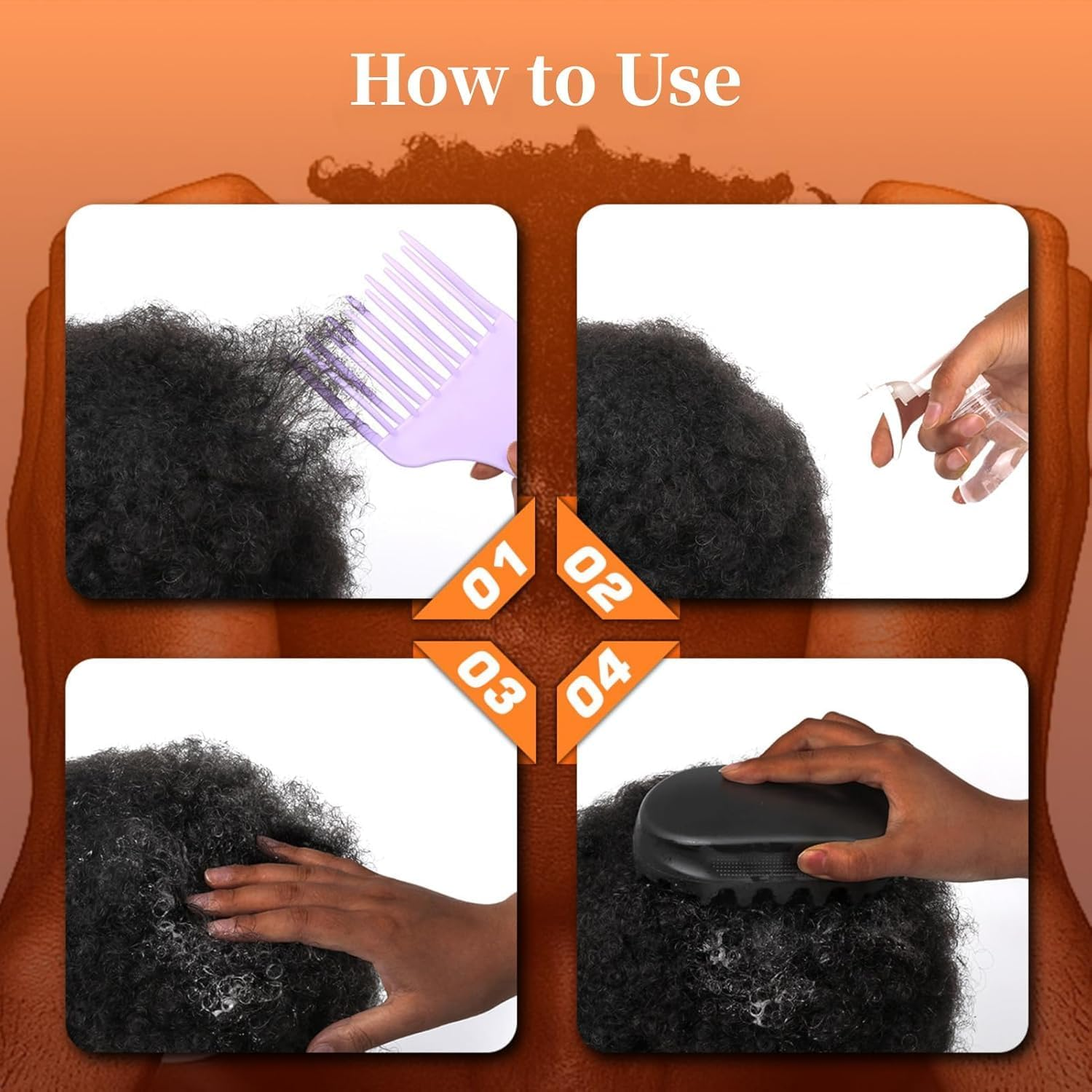 How to Use

01

02

03

04