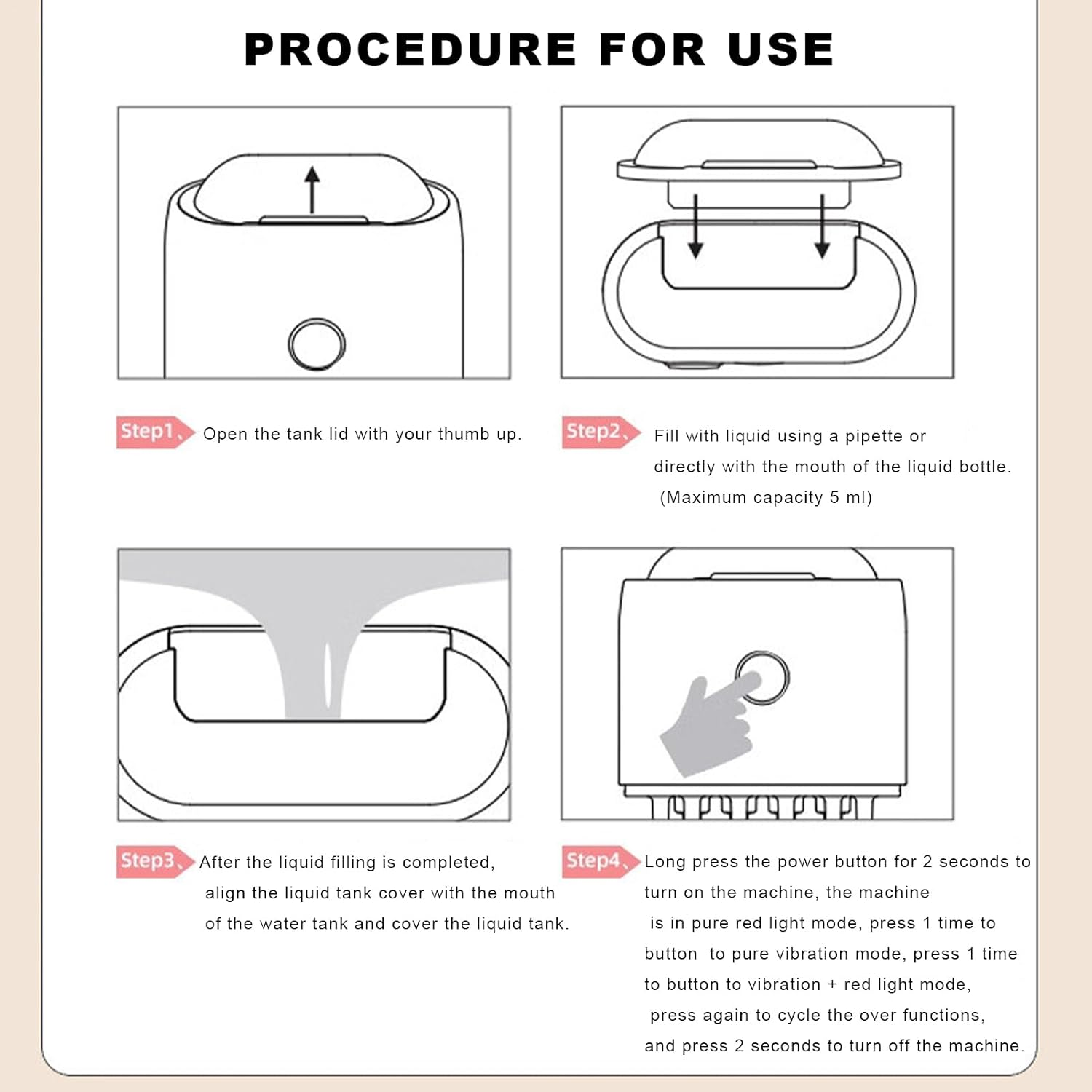 PROCEDURE FOR USE

Step1、 Open the tank lid with your thumb up.

Step2、 Fill with liquid using a pipette or directly with the mouth of the liquid bottle. (Maximum capacity 5 ml)

Step3、 After the liquid filling is completed, align the liquid tank cover with the mouth of the water tank and cover the liquid tank.

Step4、 Long press the power button for 2 seconds to turn on the machine, the machine is in pure red light mode, press 1 time to button to pure vibration mode, press 1 time to button to vibration + red light mode, press again to cycle the over functions, and press 2 seconds to turn off the machine.