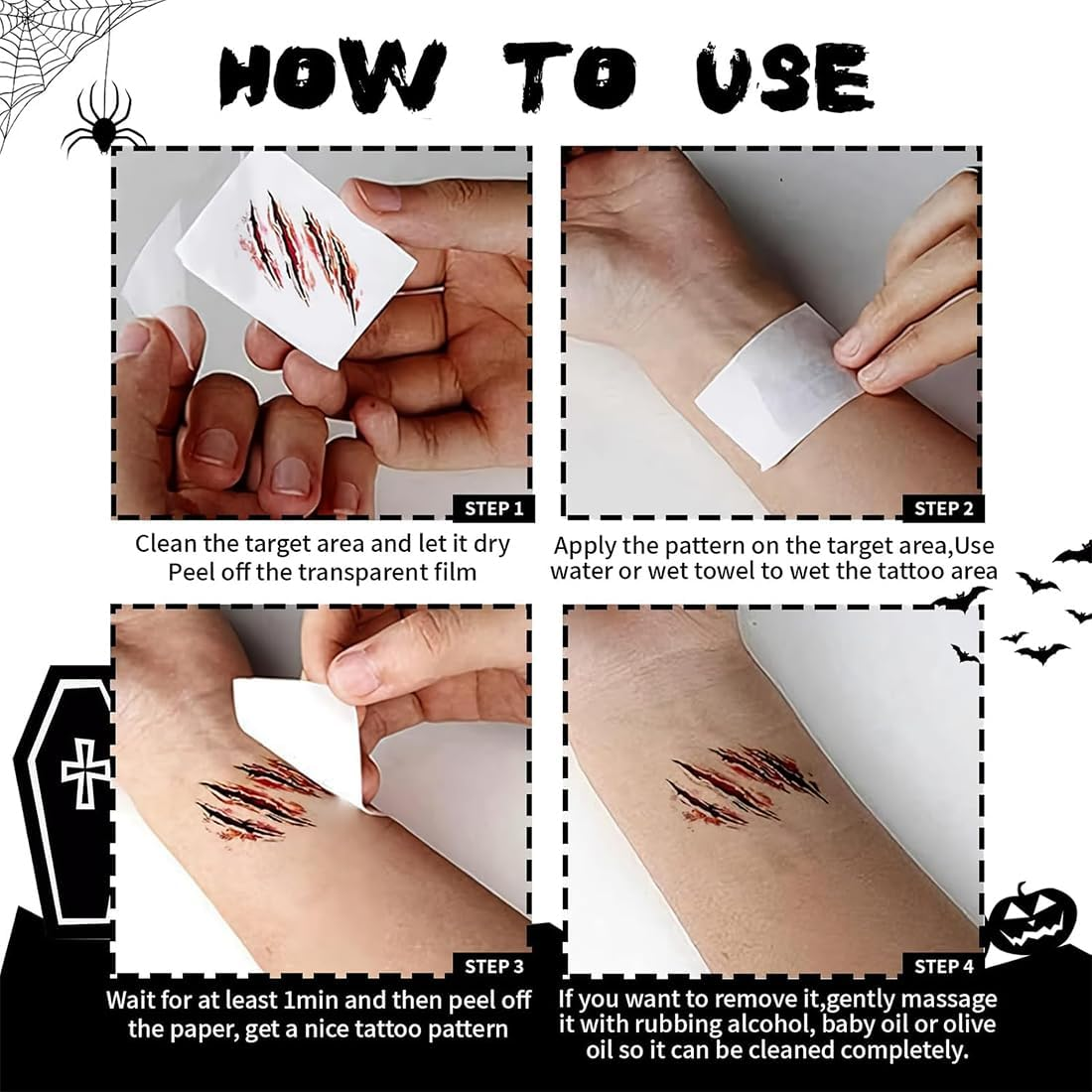 HOW TO USE

STEP 1

Clean the target area and let it dry
Peel off the transparent film

STEP 2

Apply the pattern on the target area,Use water or wet towel to wet the tattoo area

STEP 3

Wait for at least 1min and then peel off the paper, get a nice tattoo pattern

STEP 4

If you want to remove it,gently massage it with rubbing alcohol, baby oil or olive oil so it can be cleaned completely.