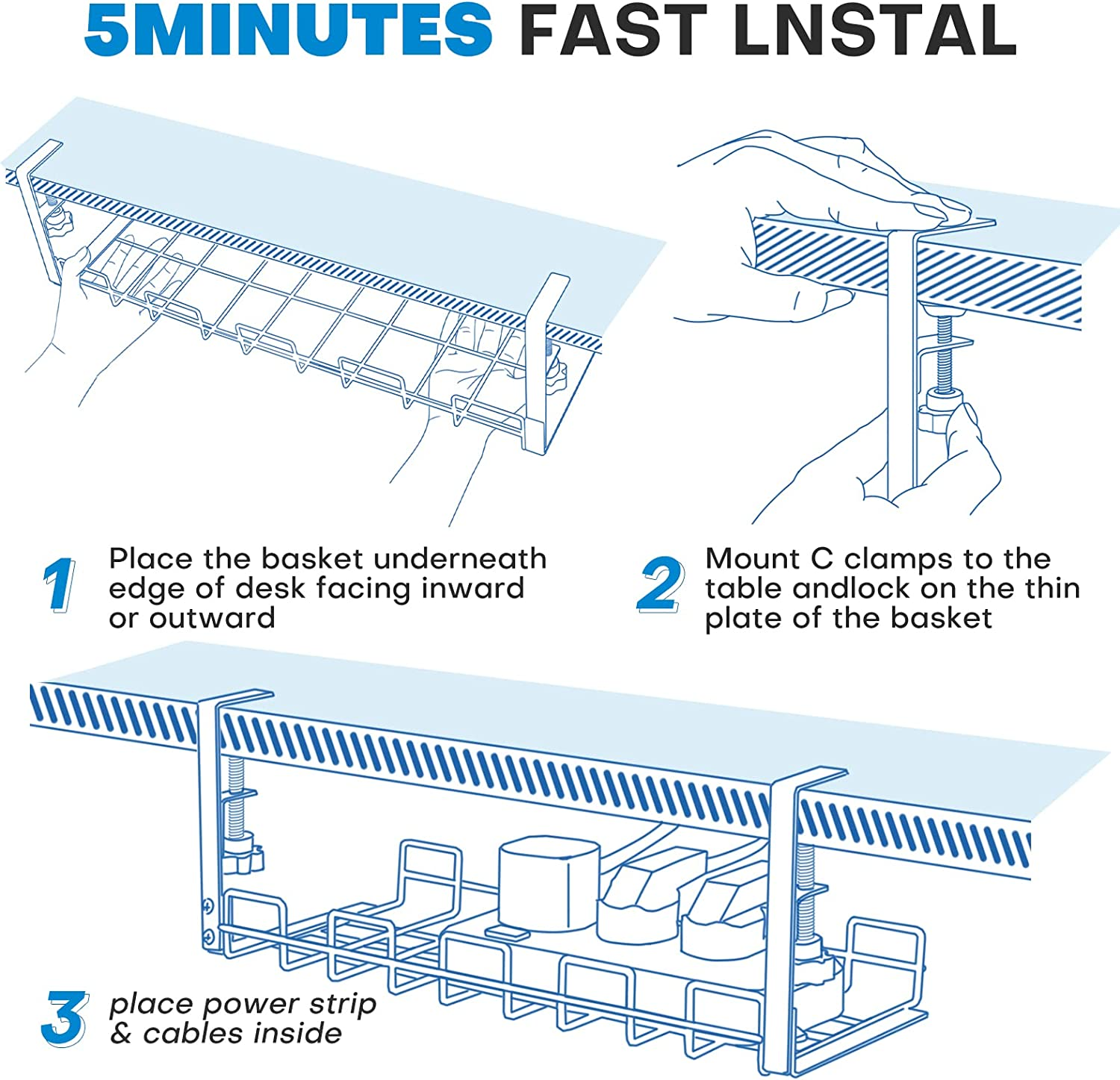 5MINUTES FAST LNSTAL

1 Place the basket underneath edge of desk facing inward or outward

2 Mount C clamps to the table andlock on the thin plate of the basket

3 place power strip & cables inside