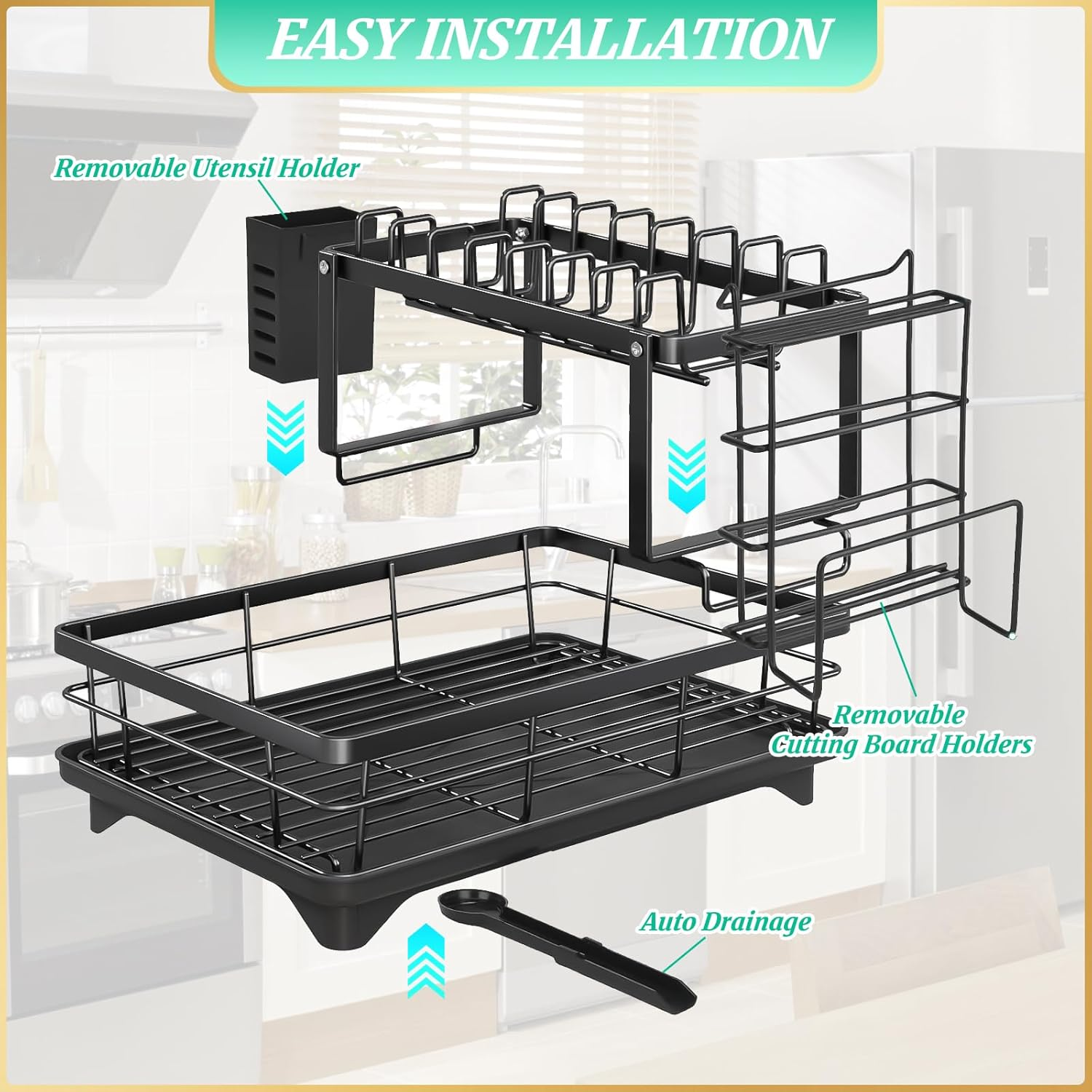 EASY INSTALLATION

Removable Utensil Holder

Removable Cutting Board Holders

Auto Drainage