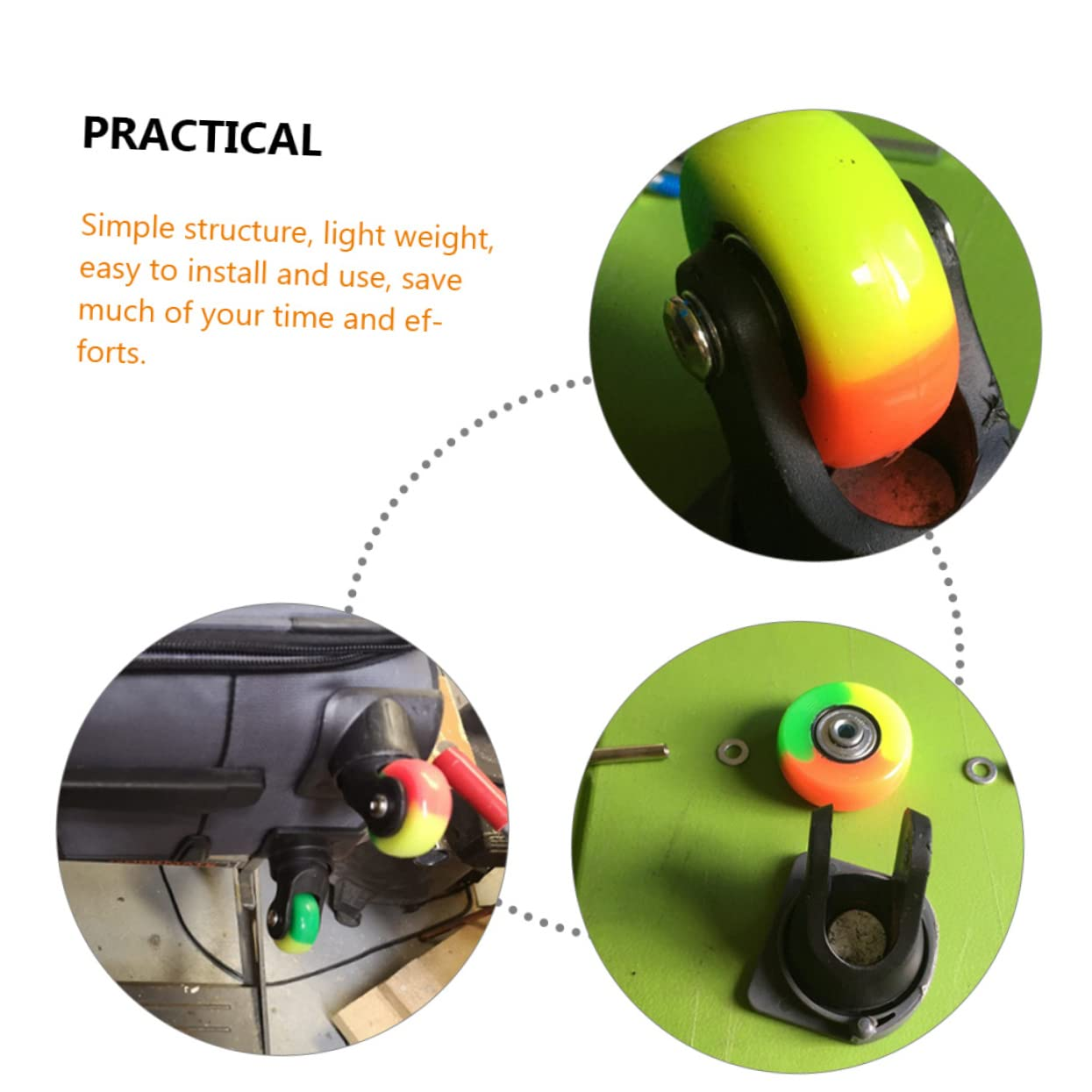 PRACTICAL

Simple structure, light weight, easy to install and use, save much of your time and efforts.