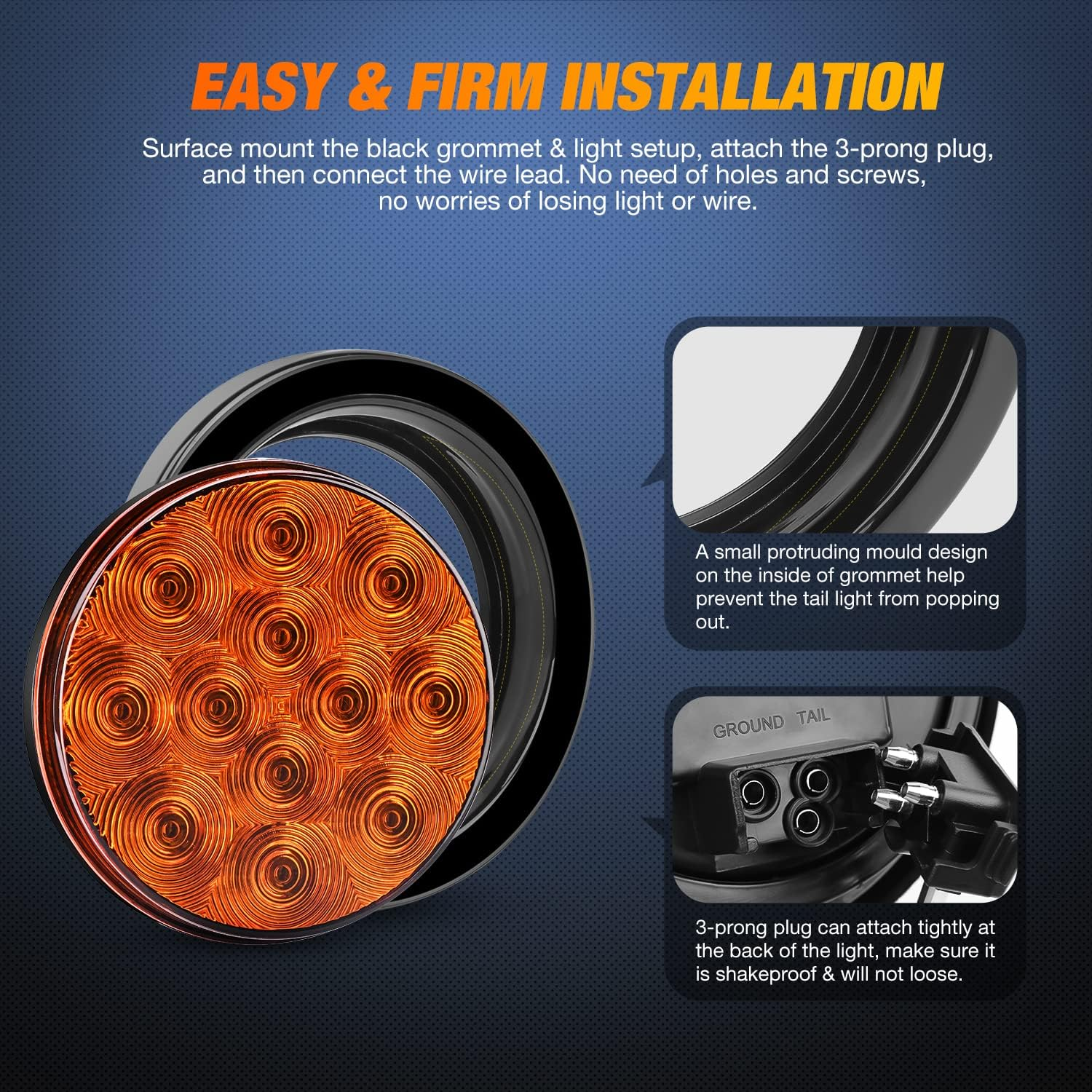 EASY & FIRM INSTALLATION

Surface mount the black grommet & light setup, attach the 3-prong plug, and then connect the wire lead. No need of holes and screws, no worries of losing light or wire.

A small protruding mould design on the inside of grommet help prevent the tail light from popping out.

GROUND TAIL

3-prong plug can attach tightly at the back of the light, make sure it is shakeproof & will not loose.